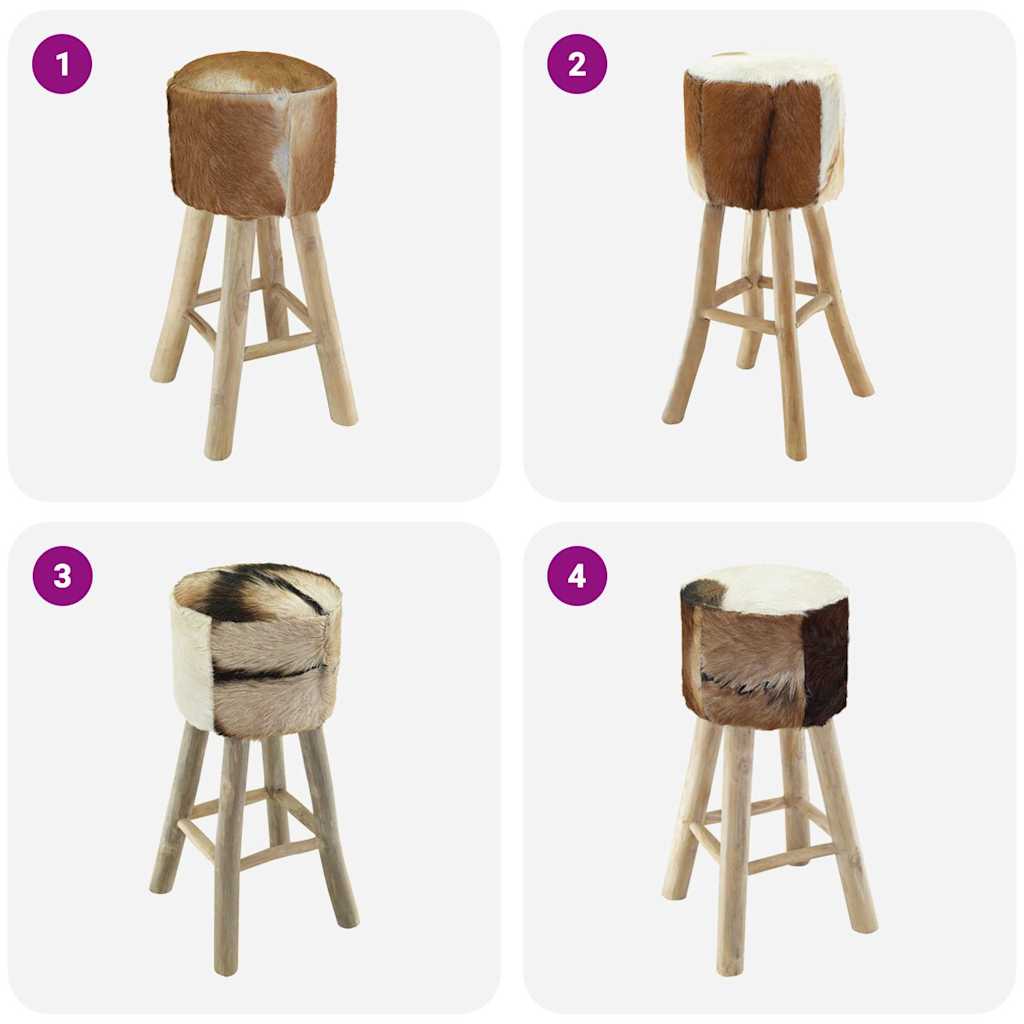 1

2

3

4