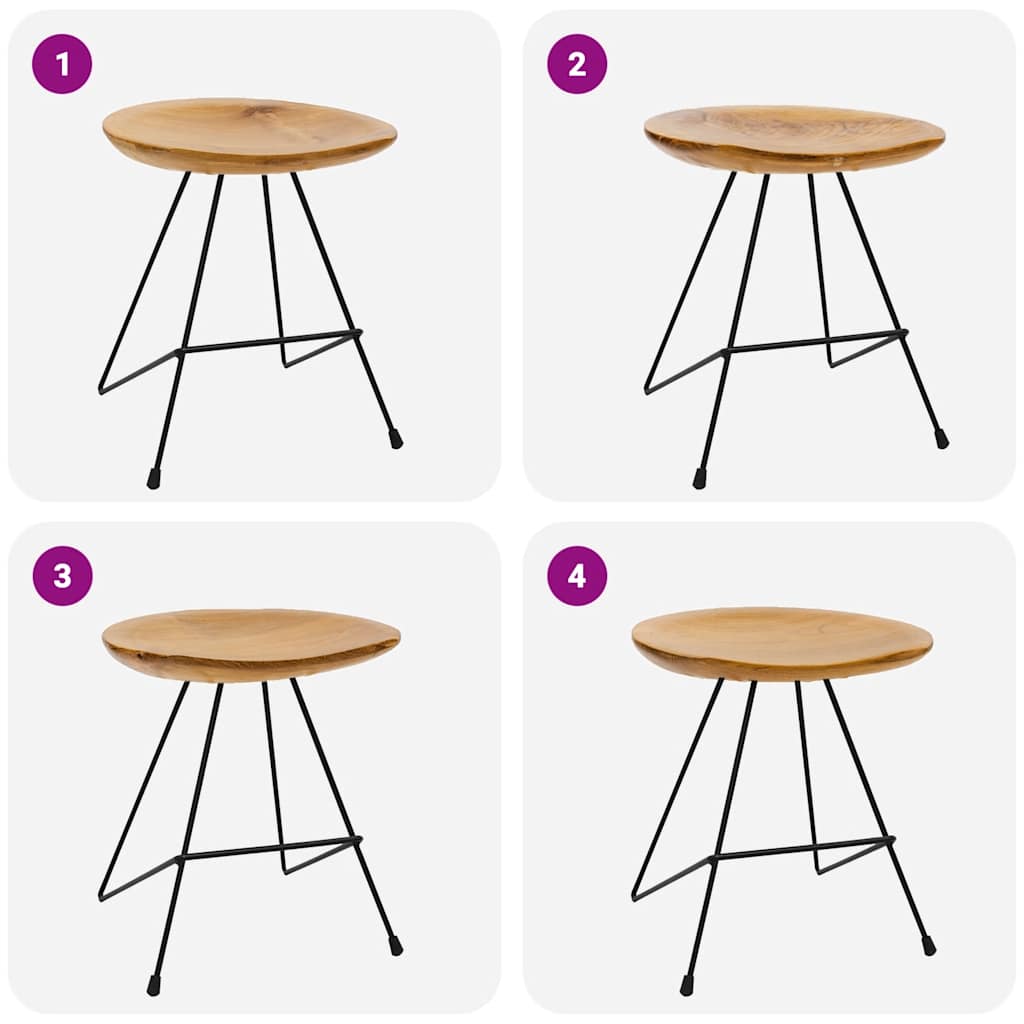 1

2

3

4