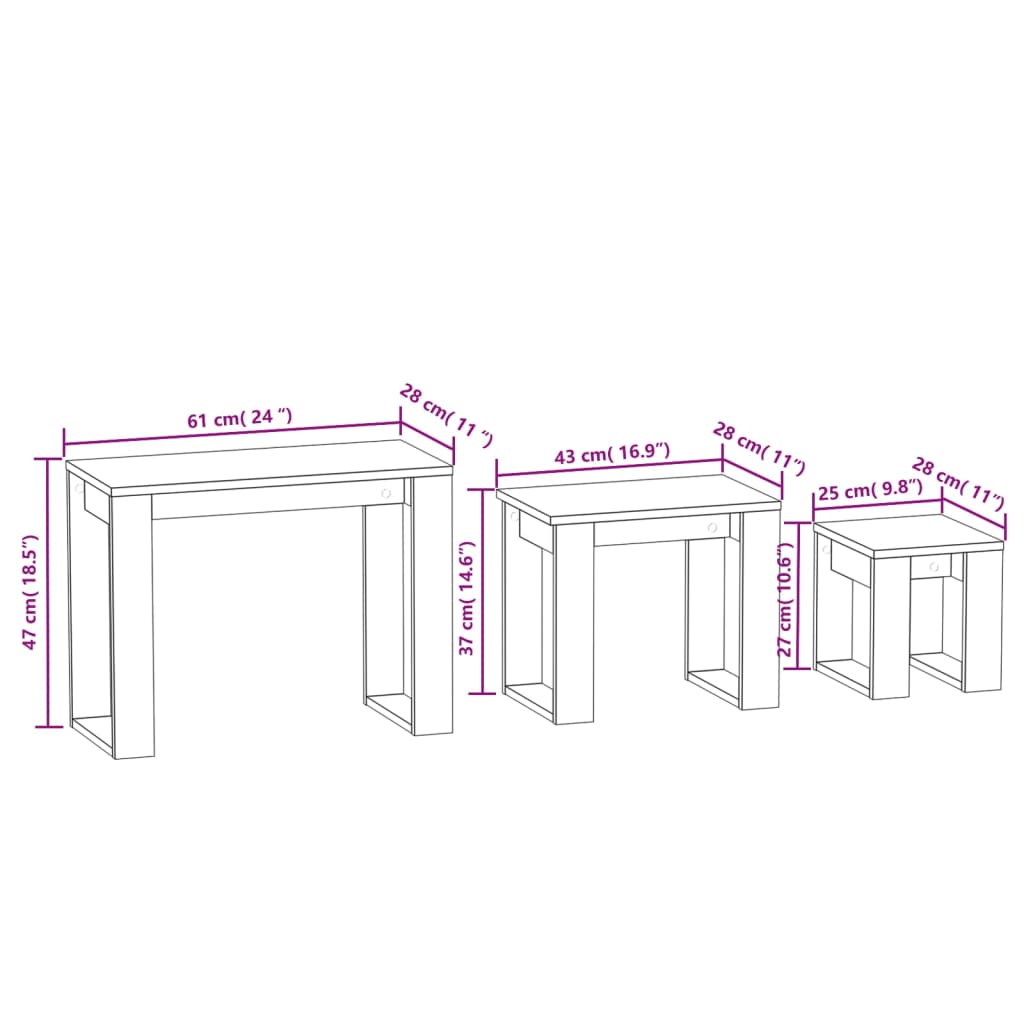 61 cm( 24 ″)
28 cm( 11 ″)
47 cm( 18.5″)
43 cm( 16.9″)
28 cm( 11″)
37 cm( 14.6″)
25 cm( 9.8″)
28 cm( 11″)
27 cm( 10.6″)