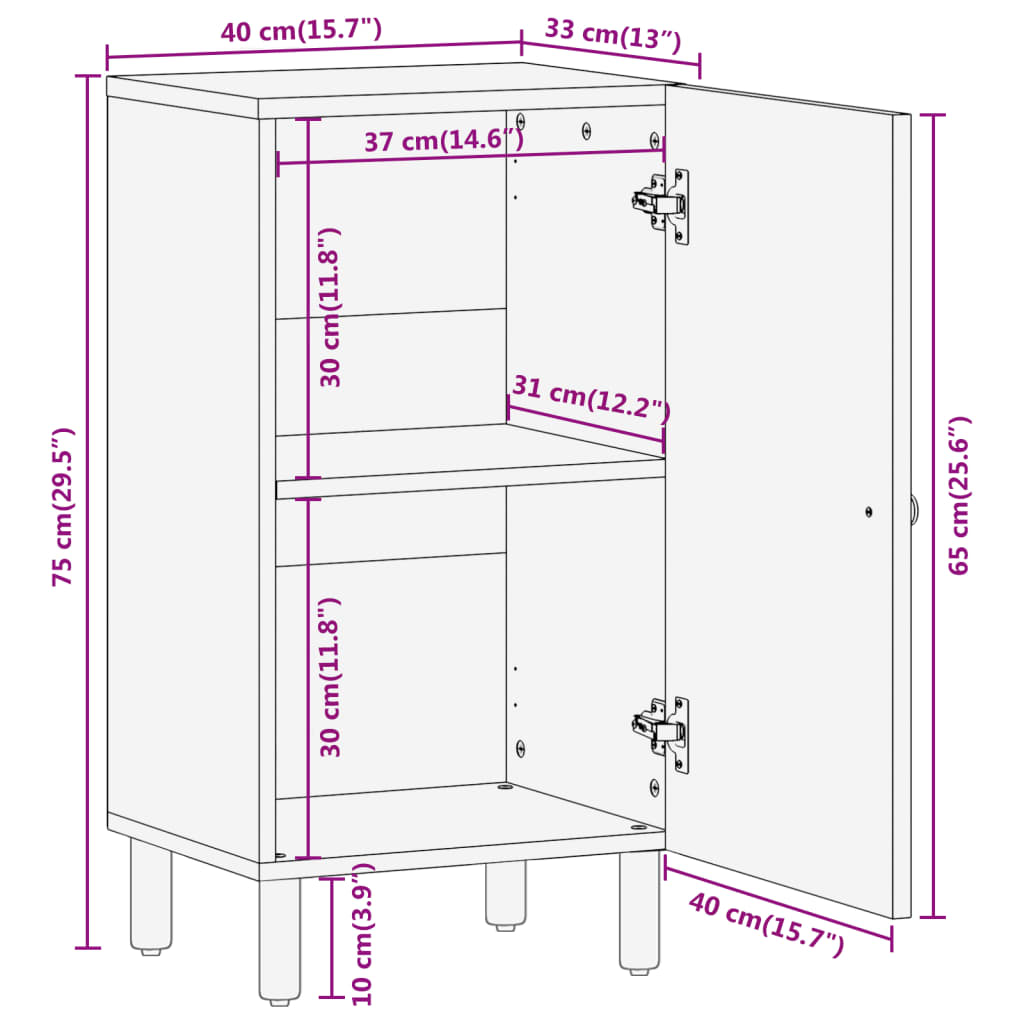 40 cm(15.7")
33 cm(13")
37 cm(14.6")
30 cm(11.8")
31 cm(12.2")
75 cm(29.5")
65 cm(25.6")
30 cm(11.8")
10 cm(3.9")
40 cm(15.7")