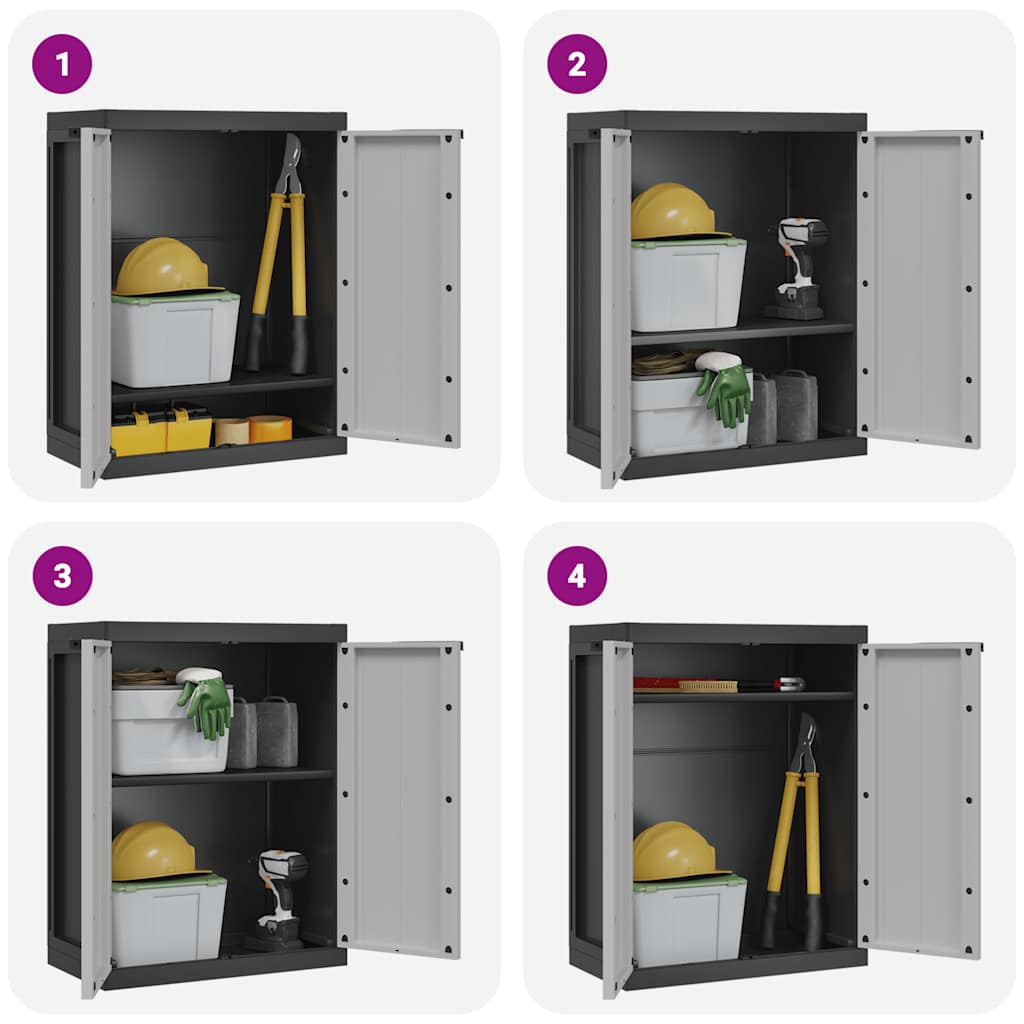 1

2

3

4