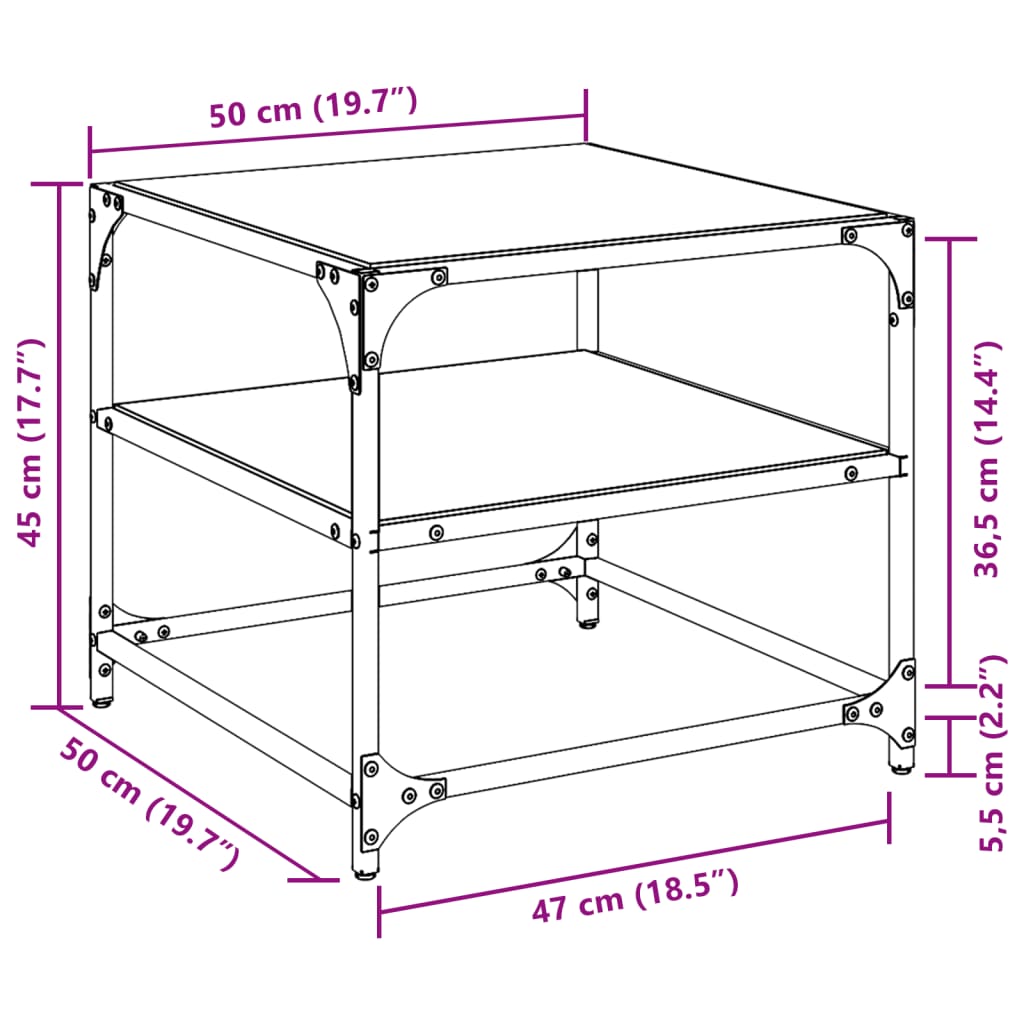 50 cm (19.7")

45 cm (17.7")

36,5 cm (14.4")

5,5 cm (2.2")

50 cm (19.7")

47 cm (18.5")