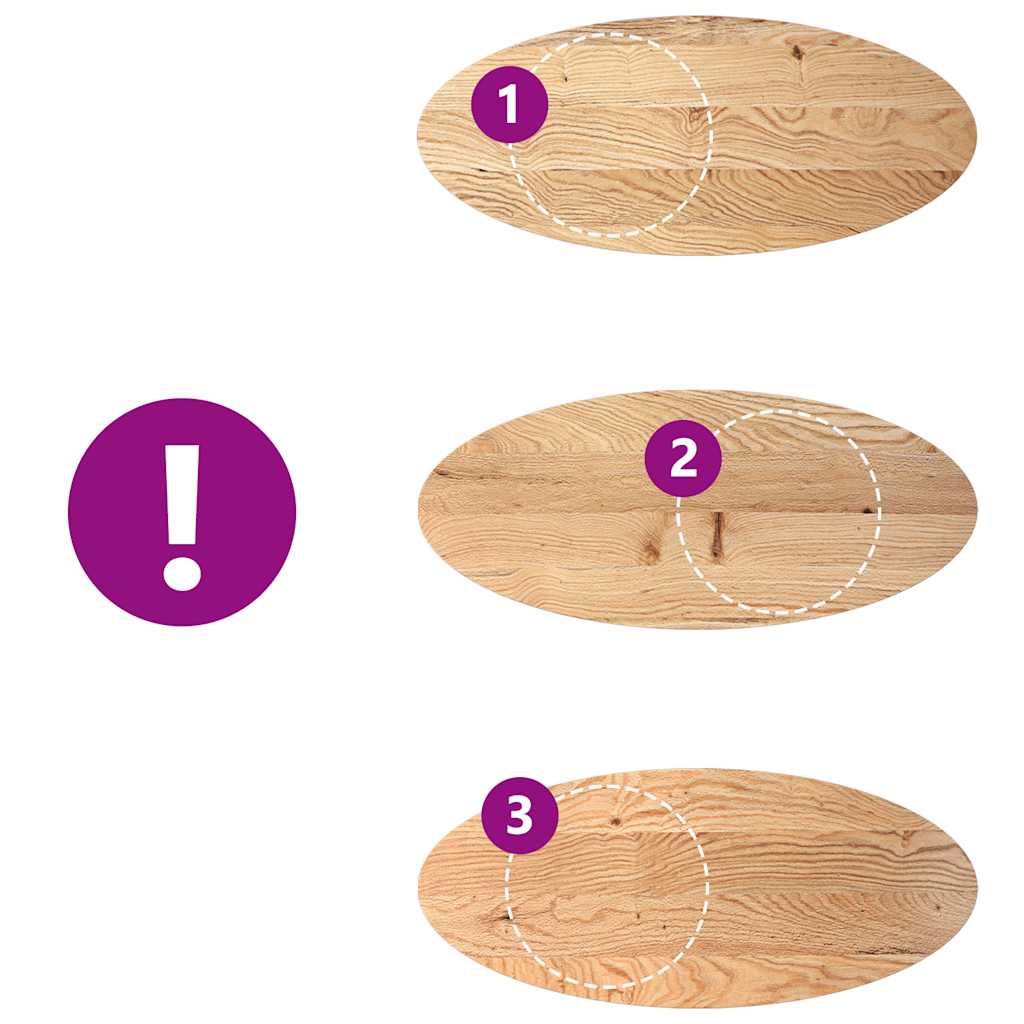 1

!

2

3