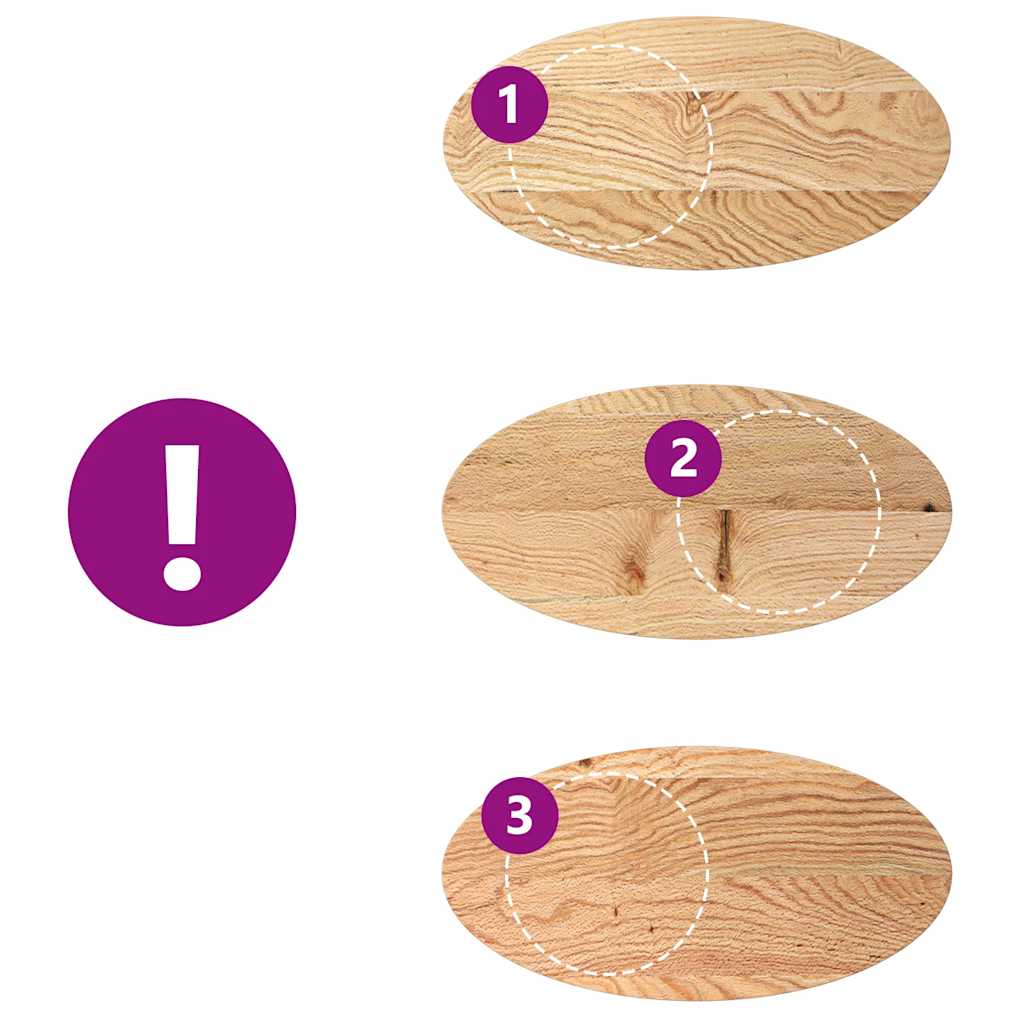 1

!

2

3