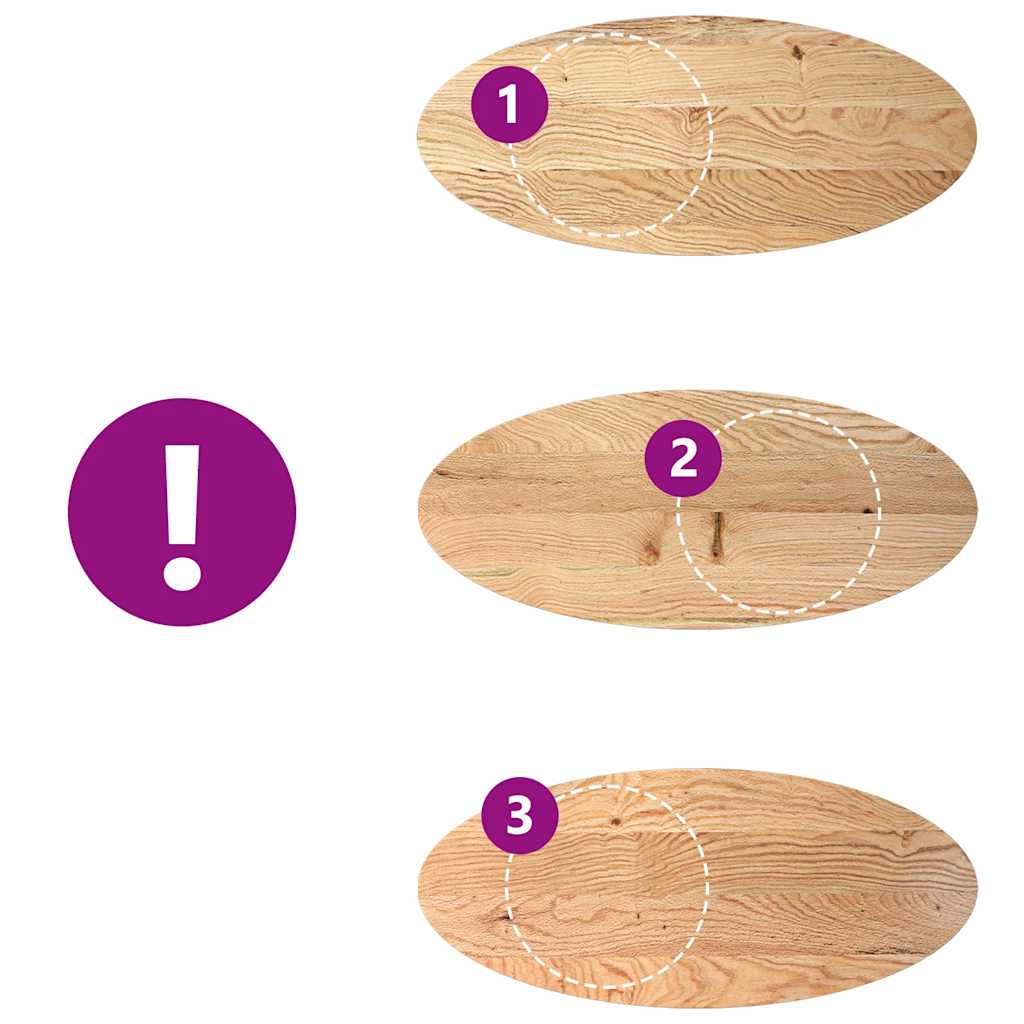 1

!

2

3