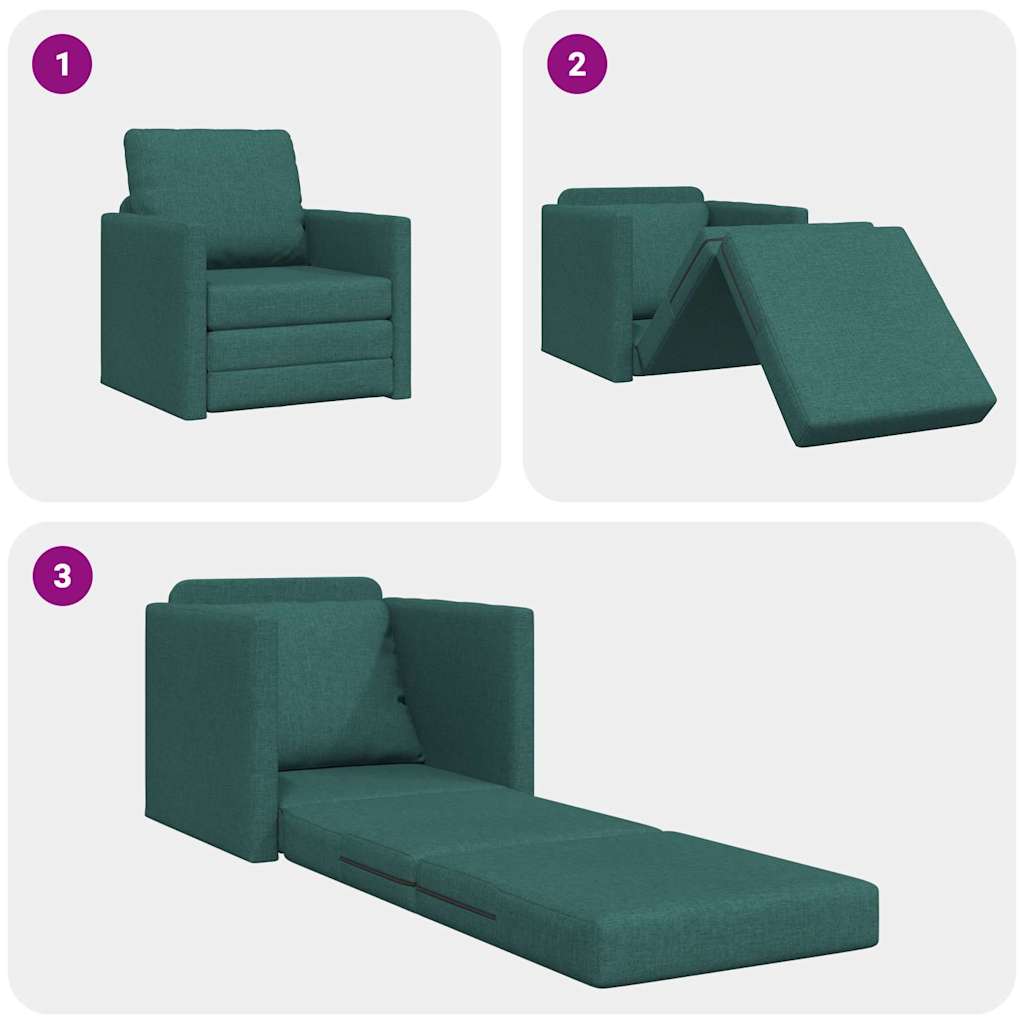 1

2

3