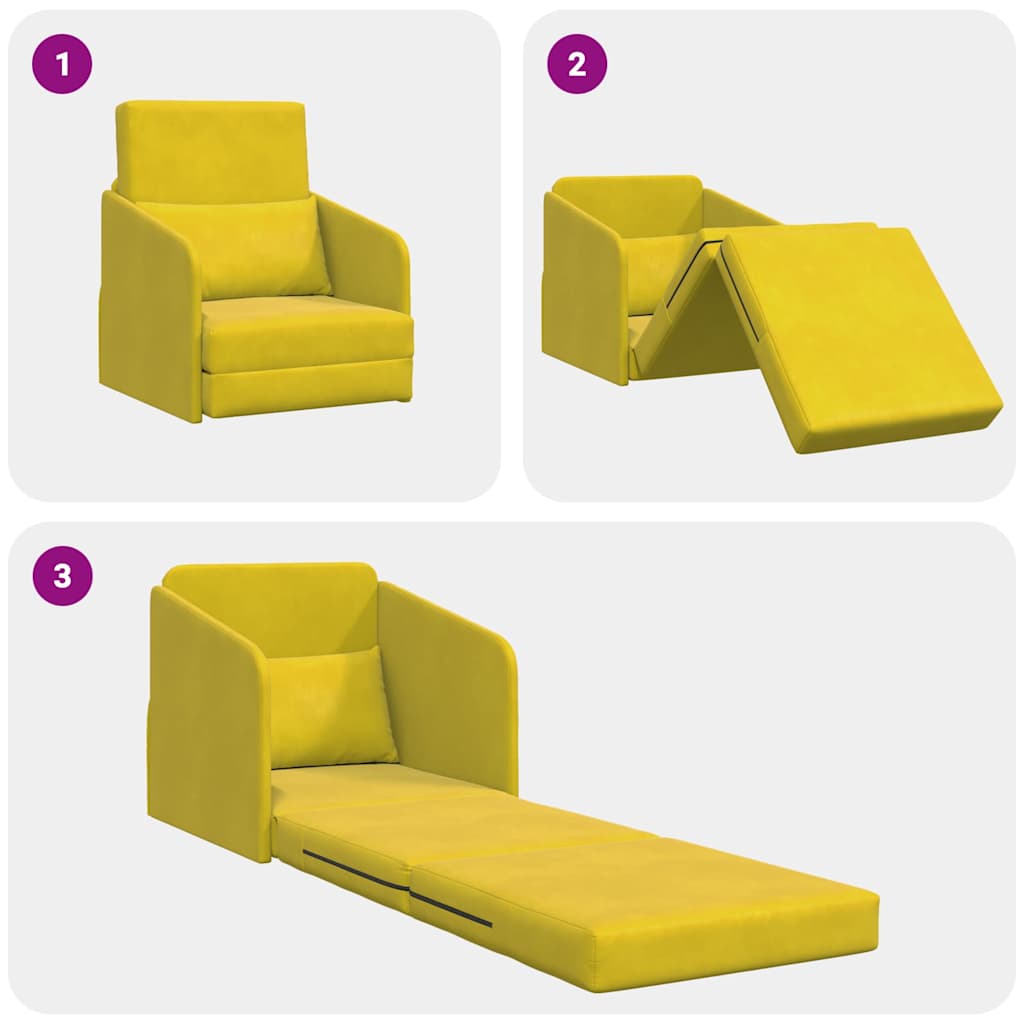 1

2

3