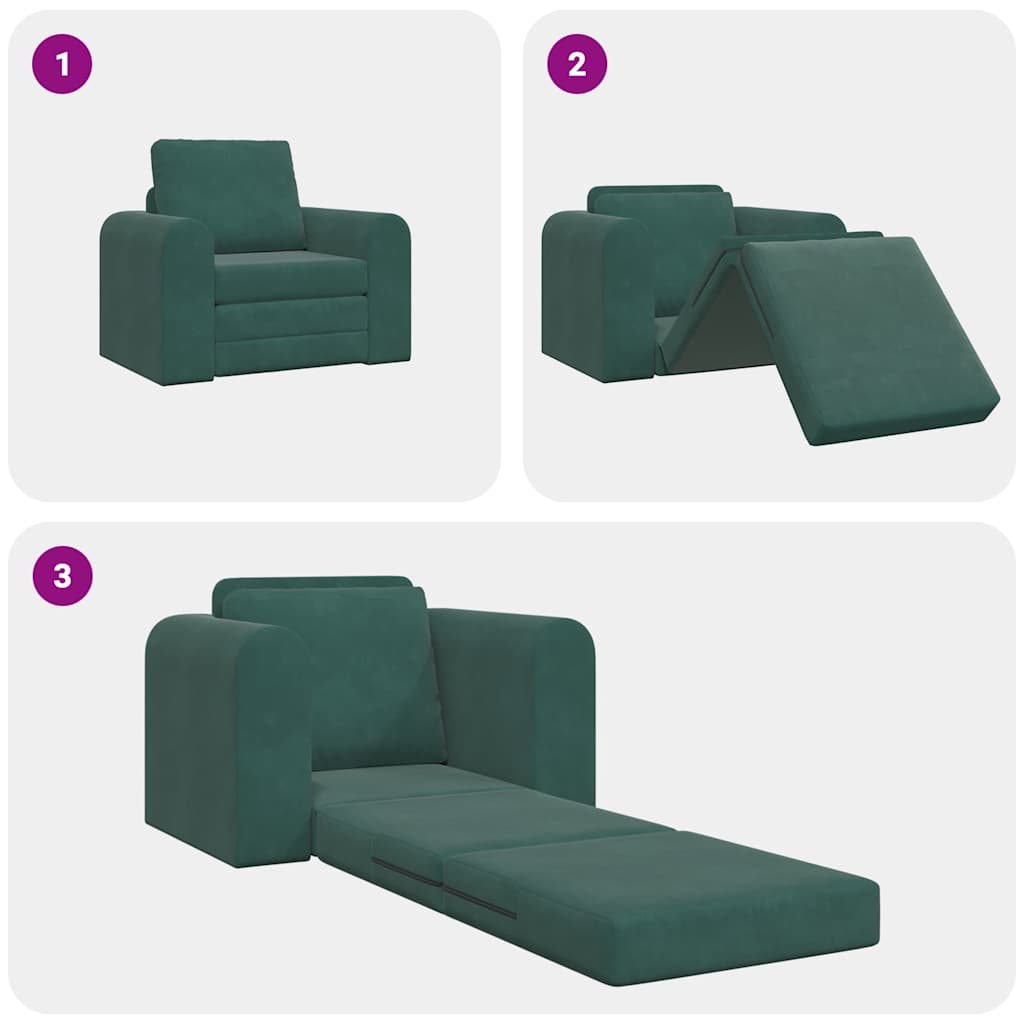 1

2

3