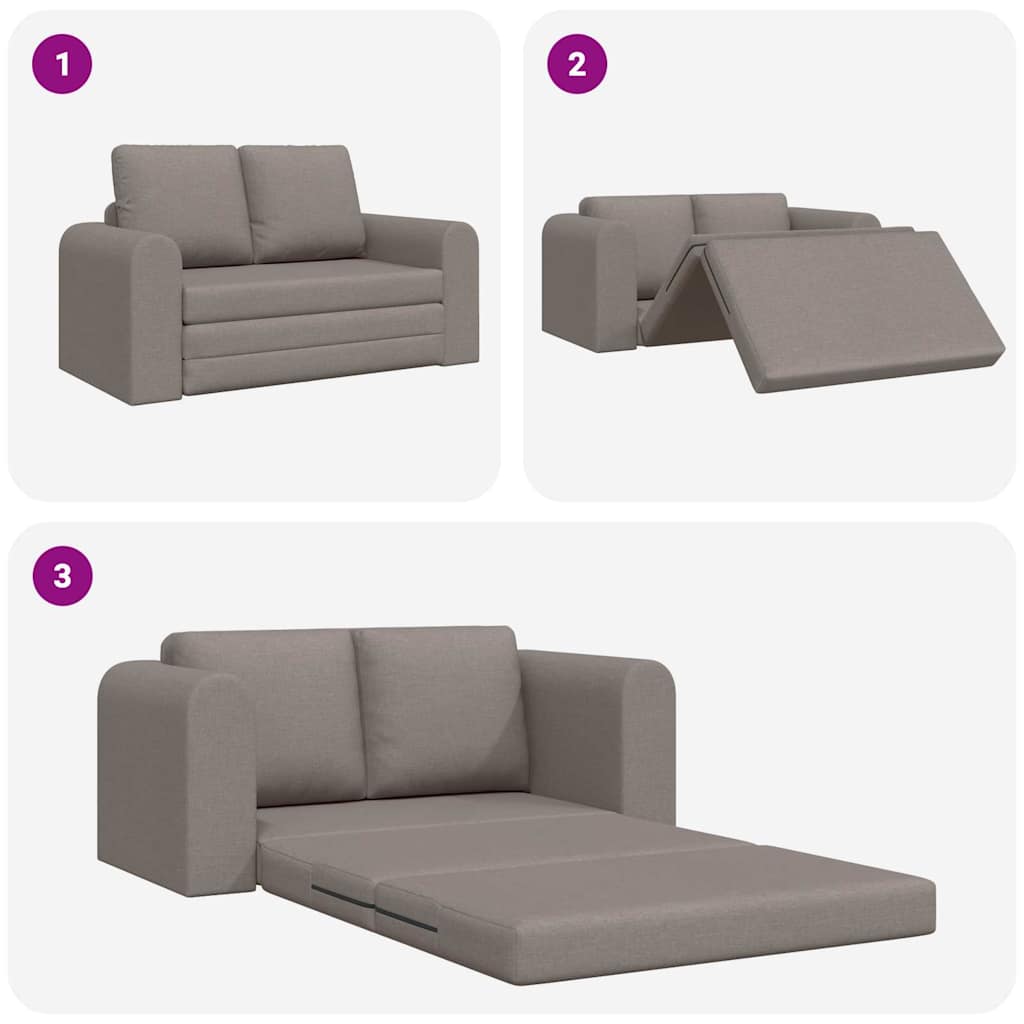 1

2

3