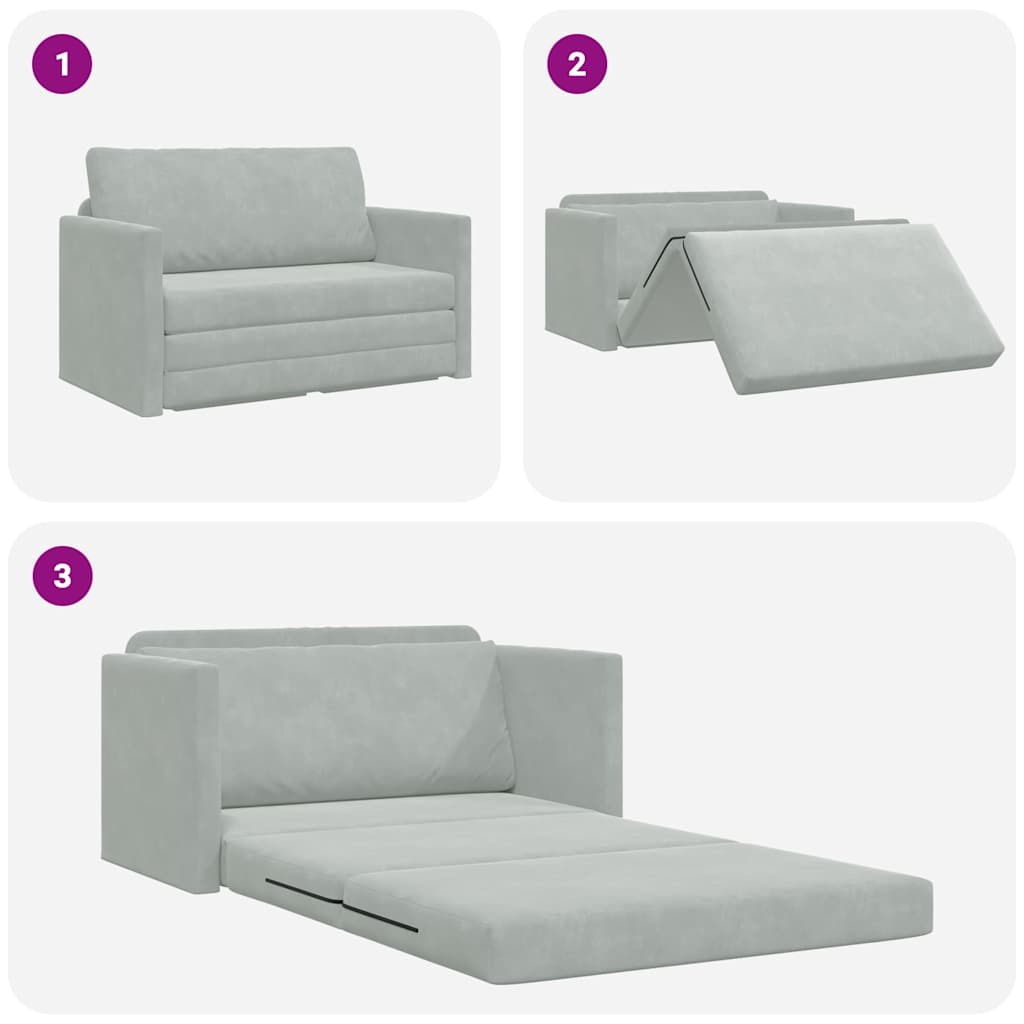 1

2

3