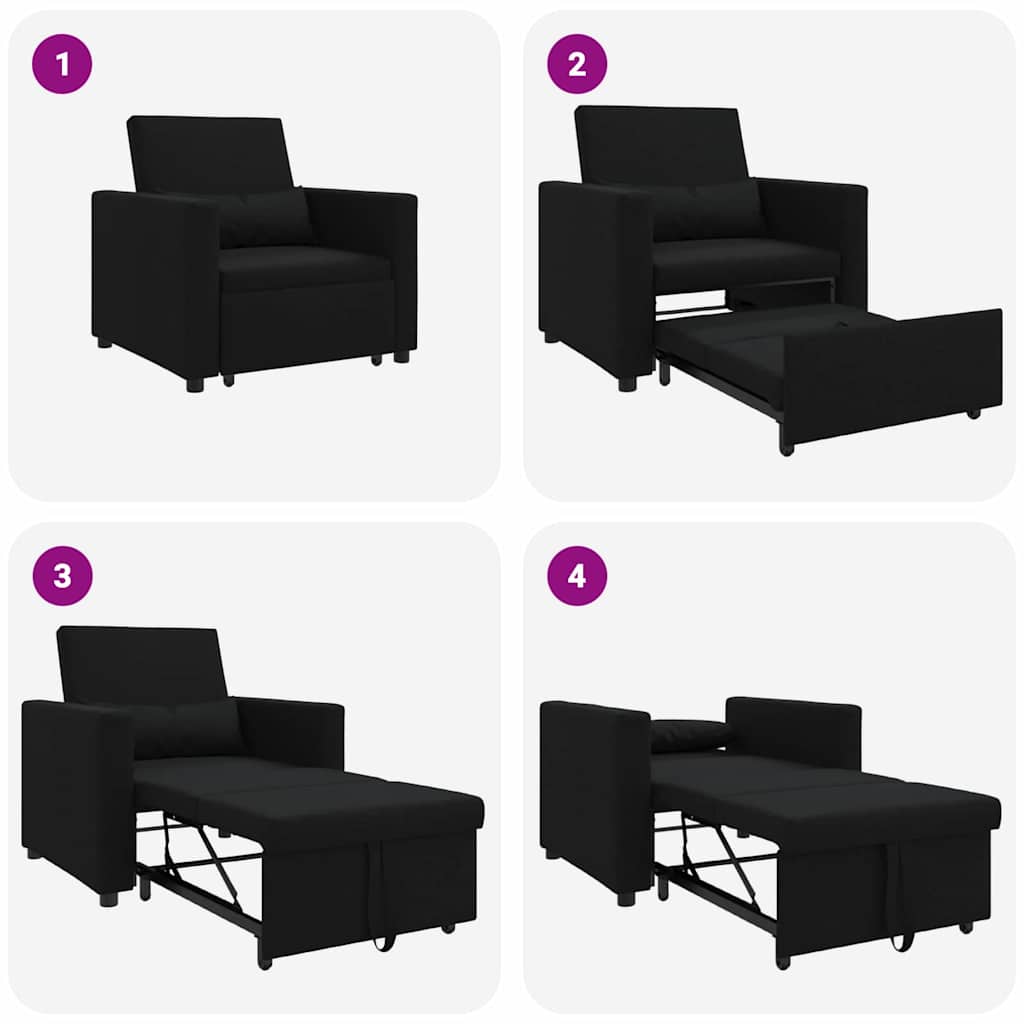 1

2

3

4