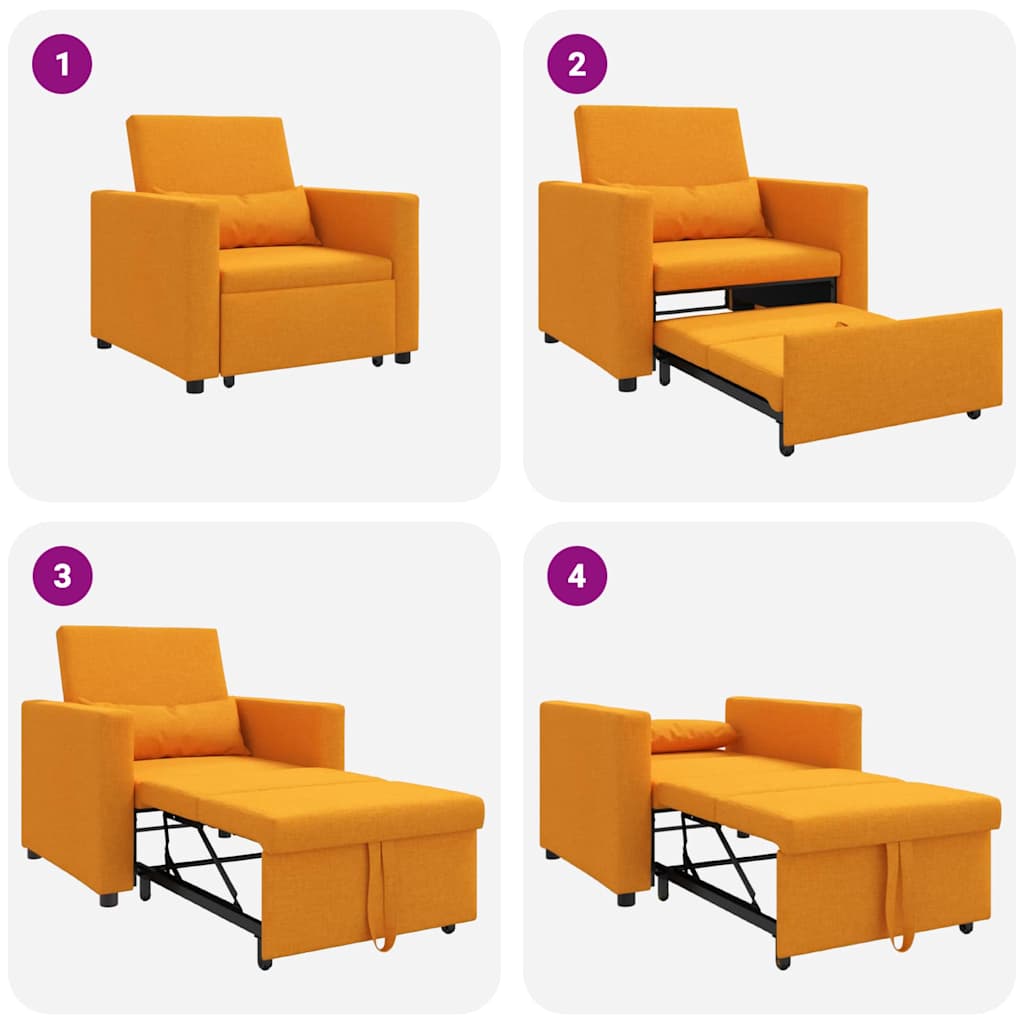 1

2

3

4