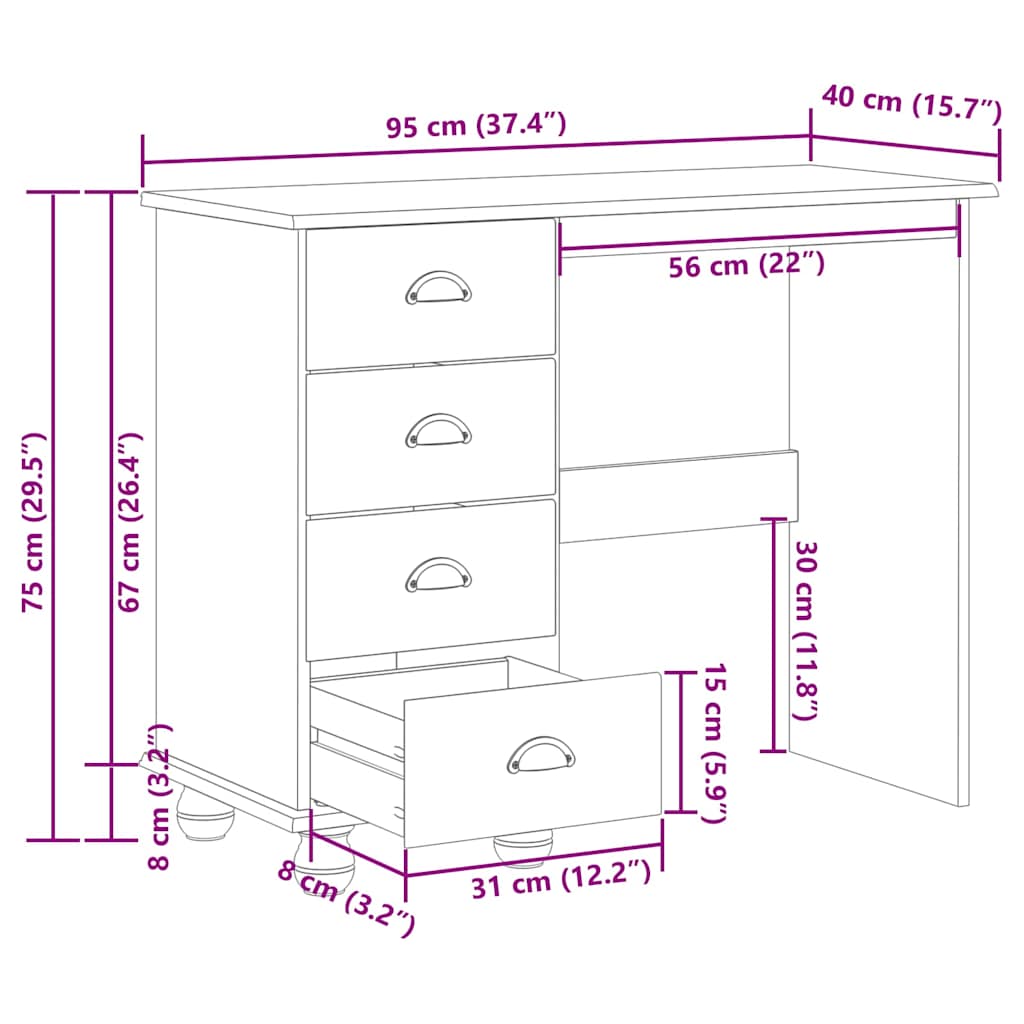 95 cm (37.4″)

40 cm (15.7″)

56 cm (22″)

75 cm (29.5″)

67 cm (26.4″)

30 cm (11.8″)

15 cm (5.9″)

8 cm (3.2″)

8 cm (3.2″)

31 cm (12.2″)