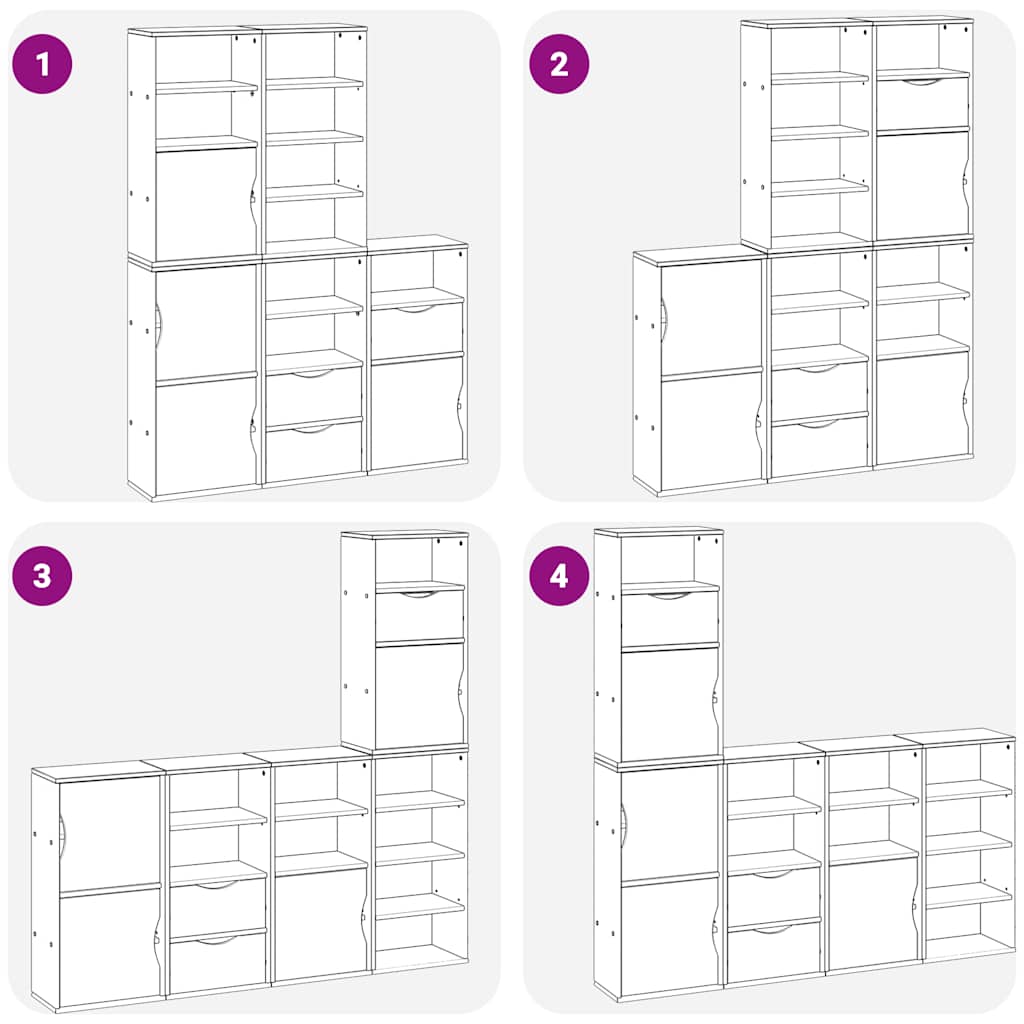 1

2

3

4