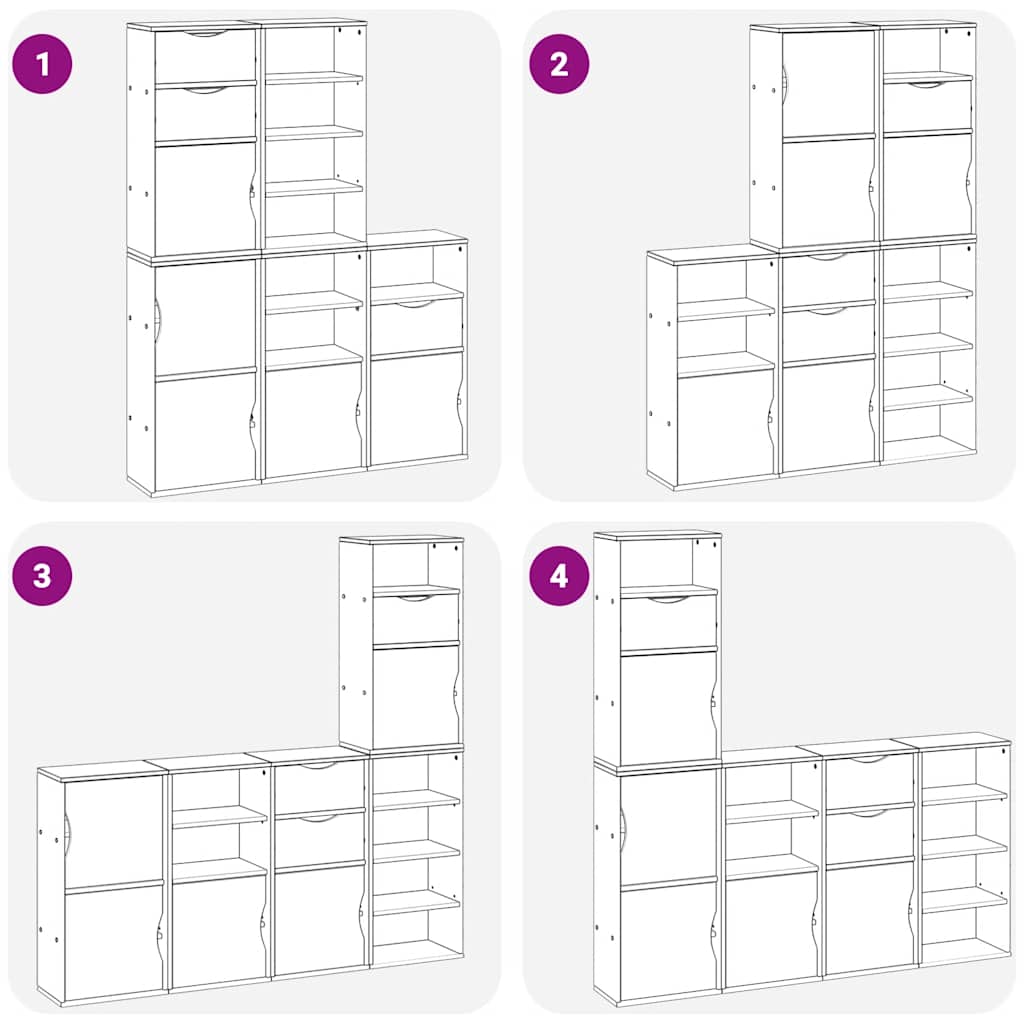 1

2

3

4