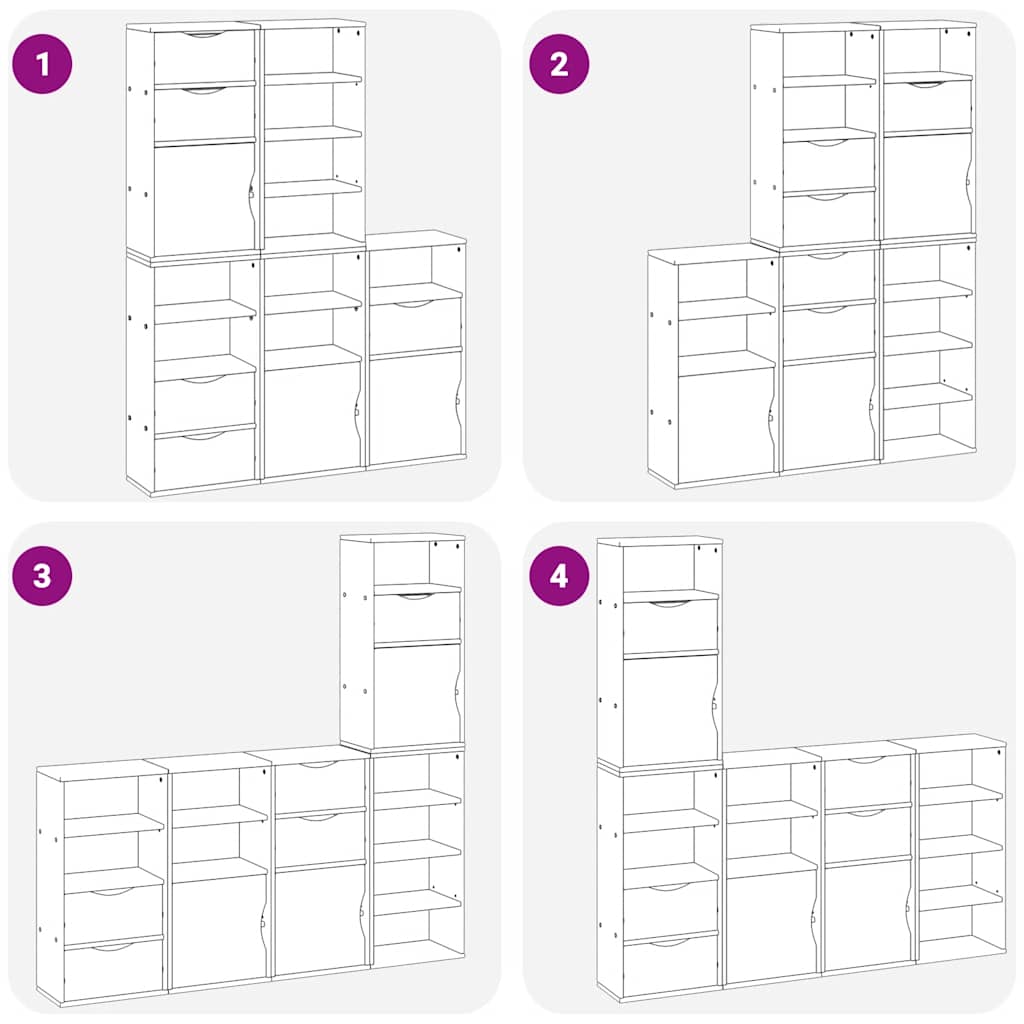 1

2

3

4