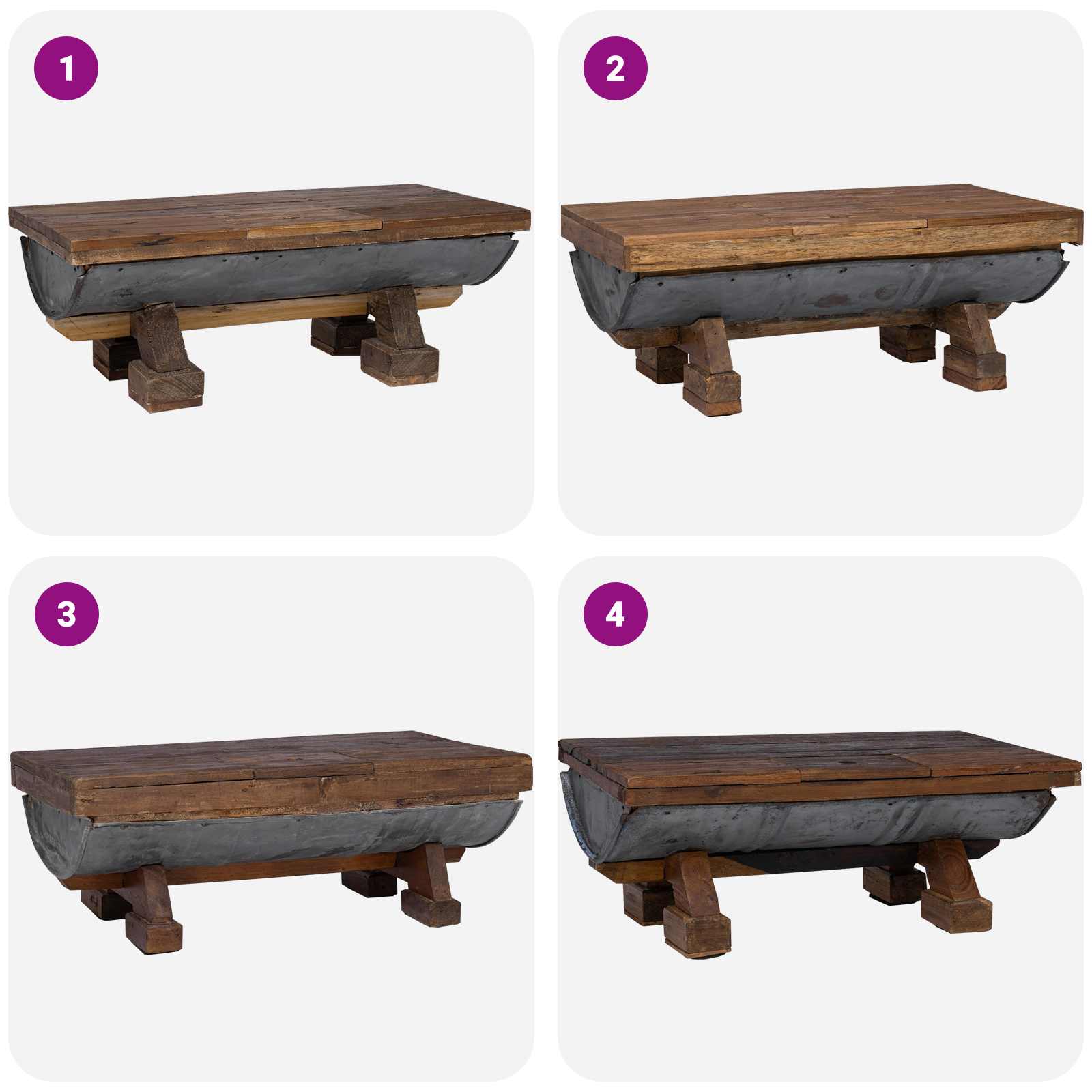 1

2

3

4