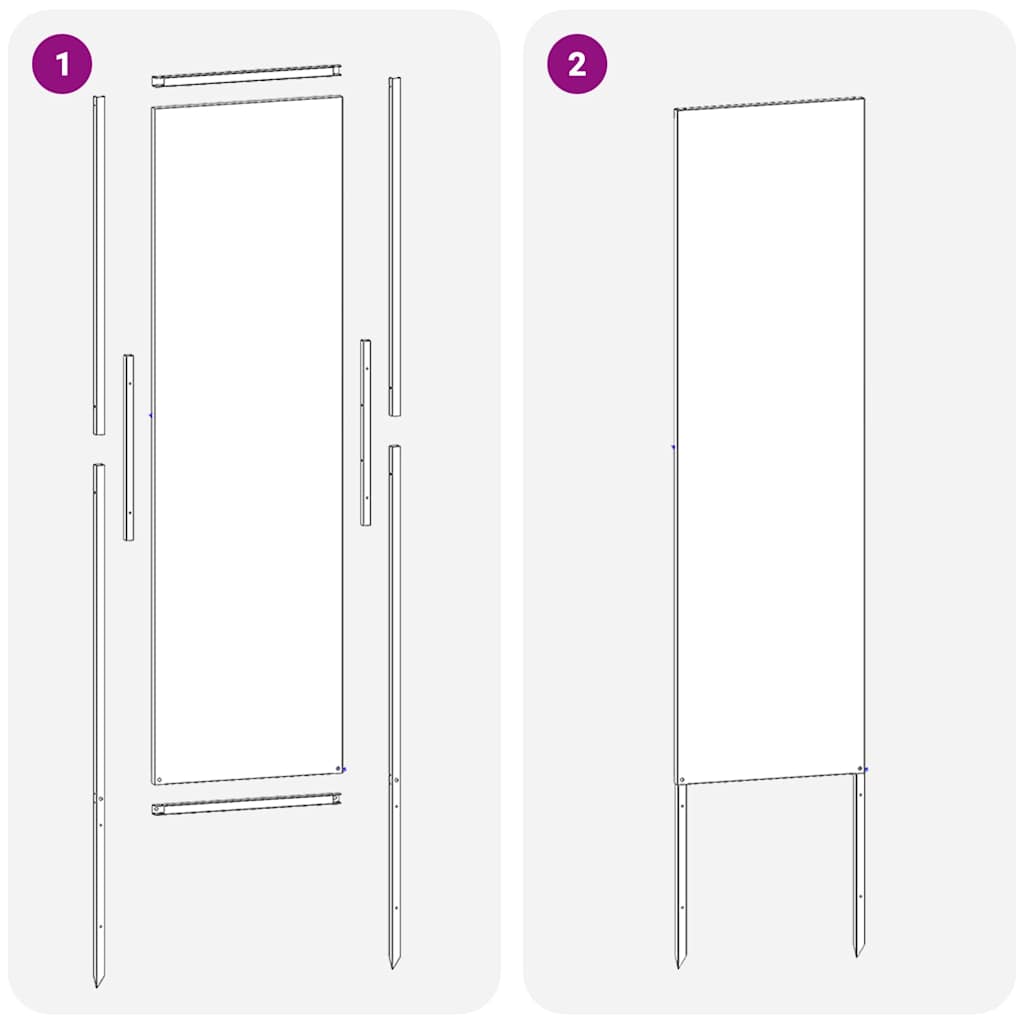 1

2