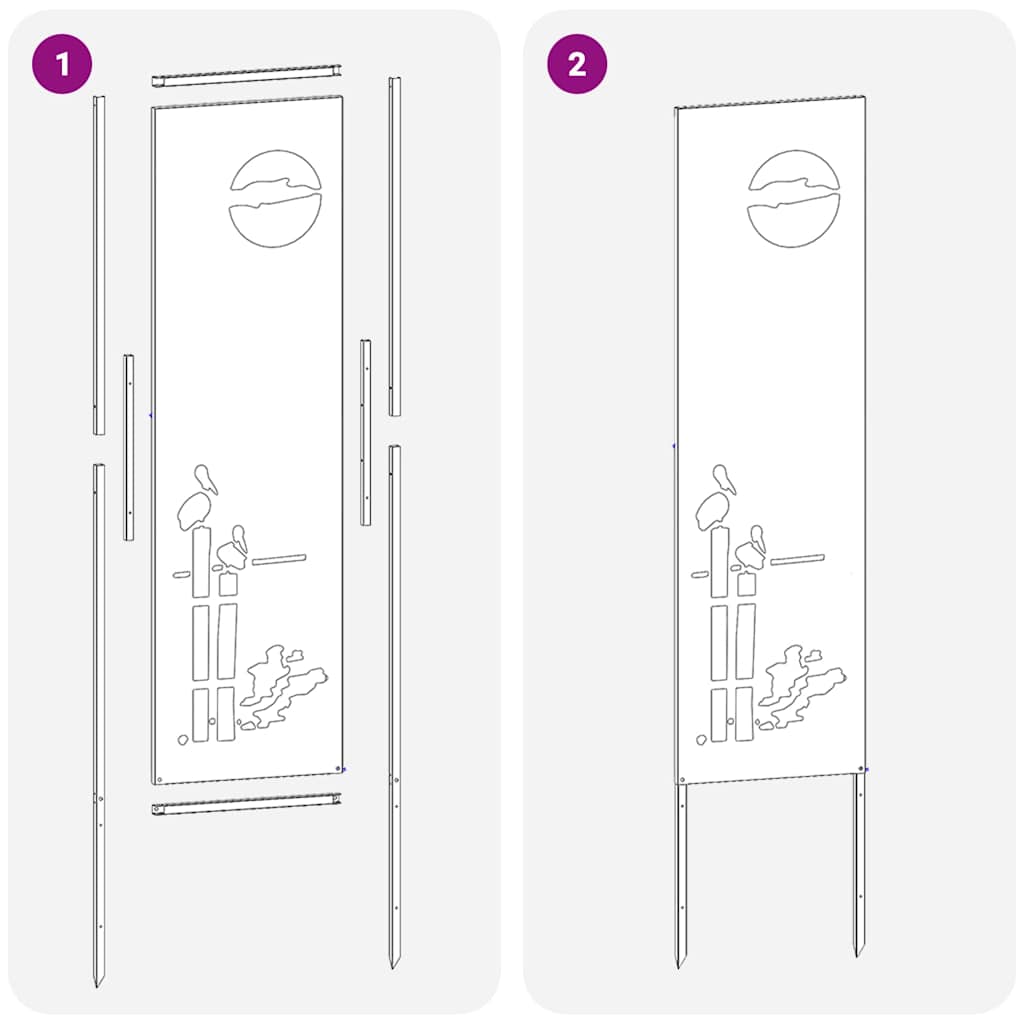 1

2