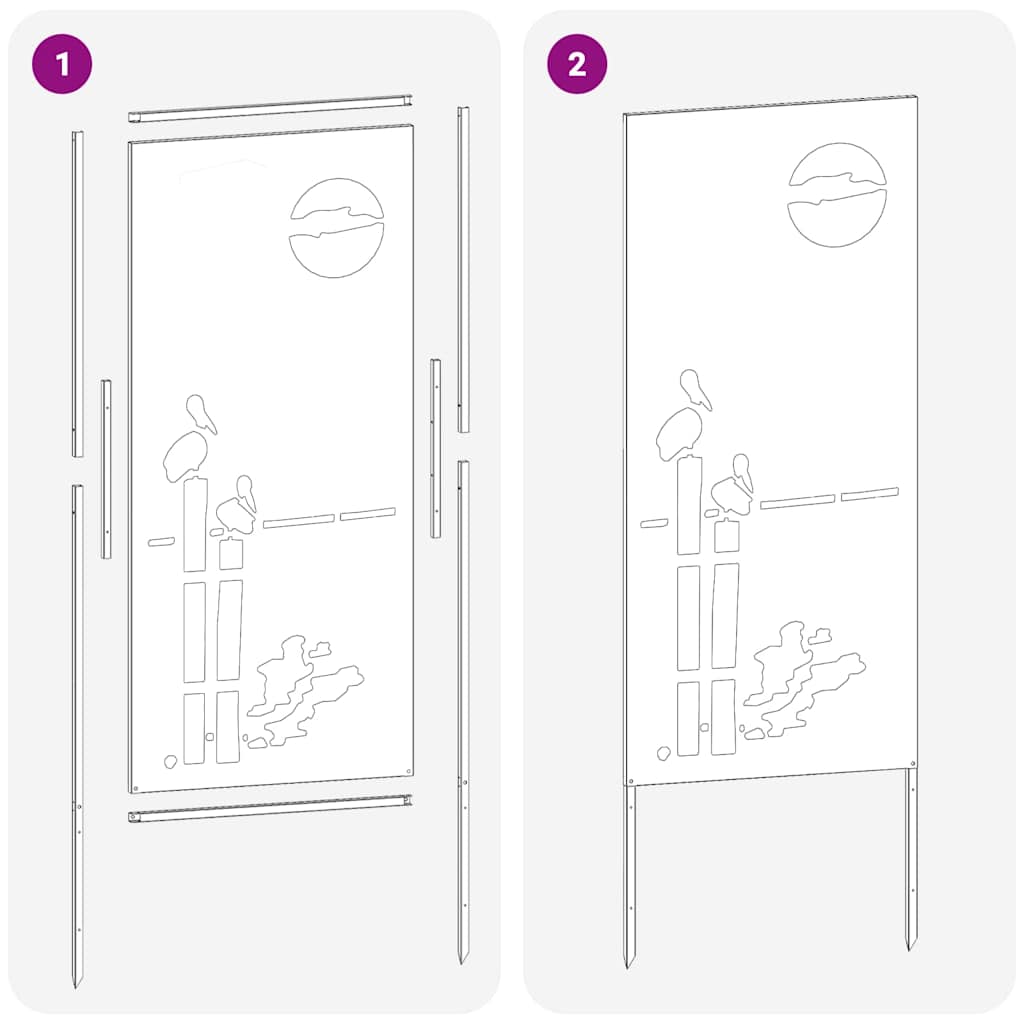 1

2