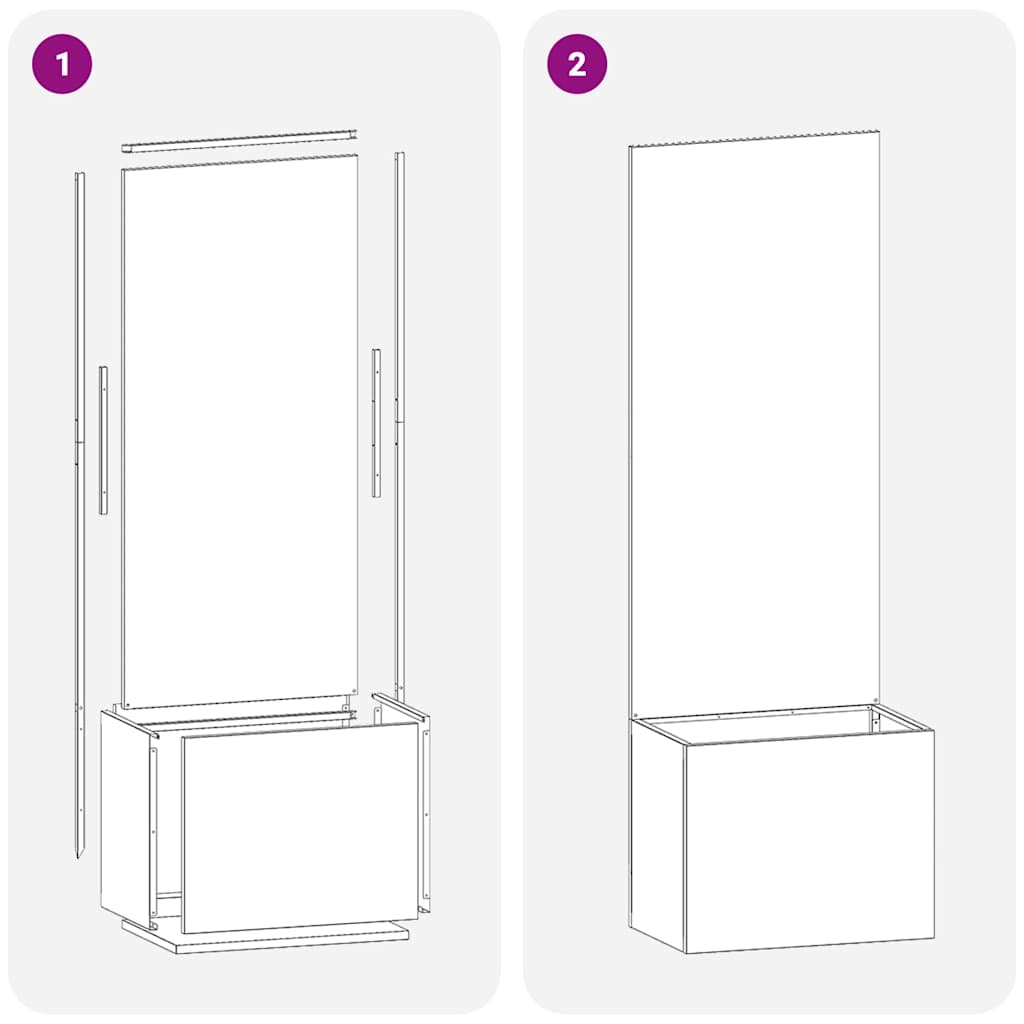 1

2