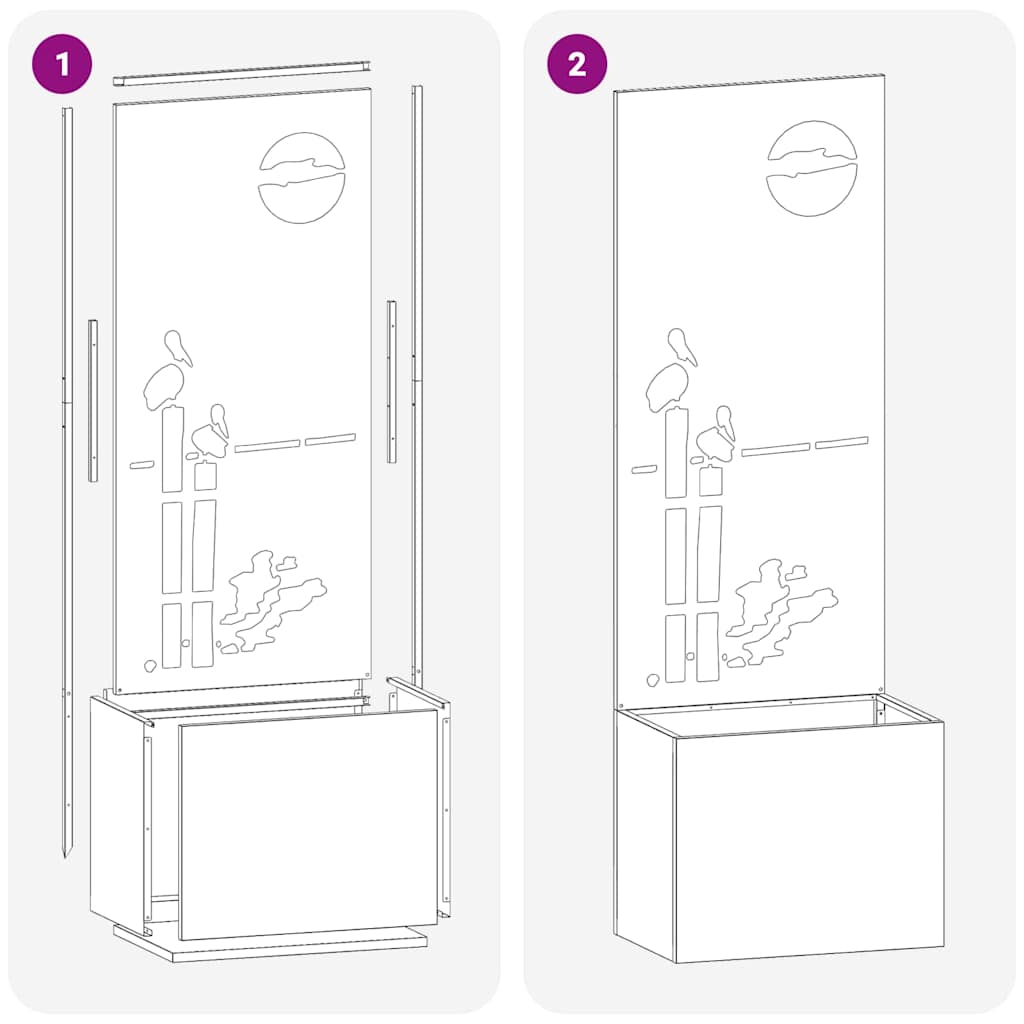 1

2