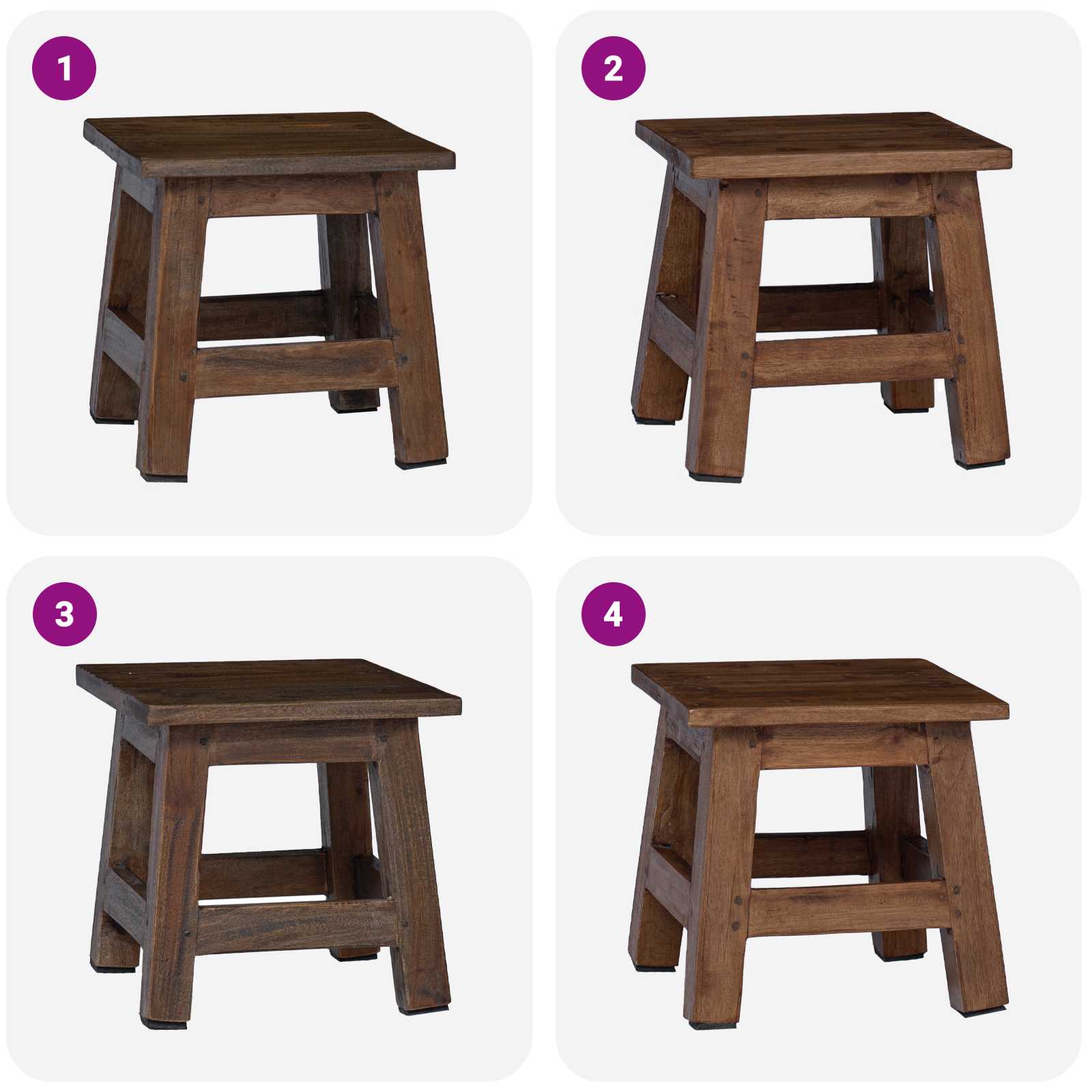 1

2

3

4