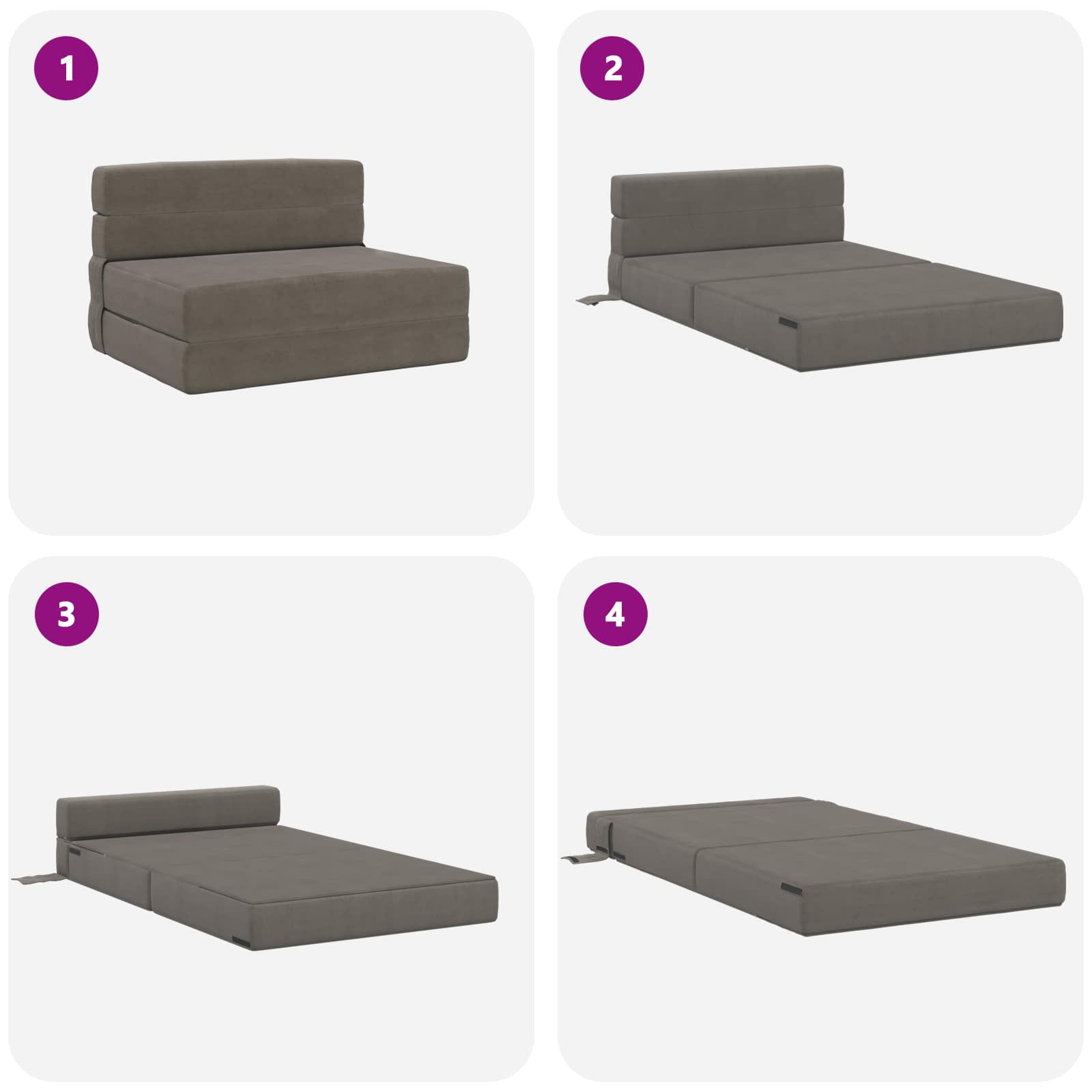 1

2

3

4