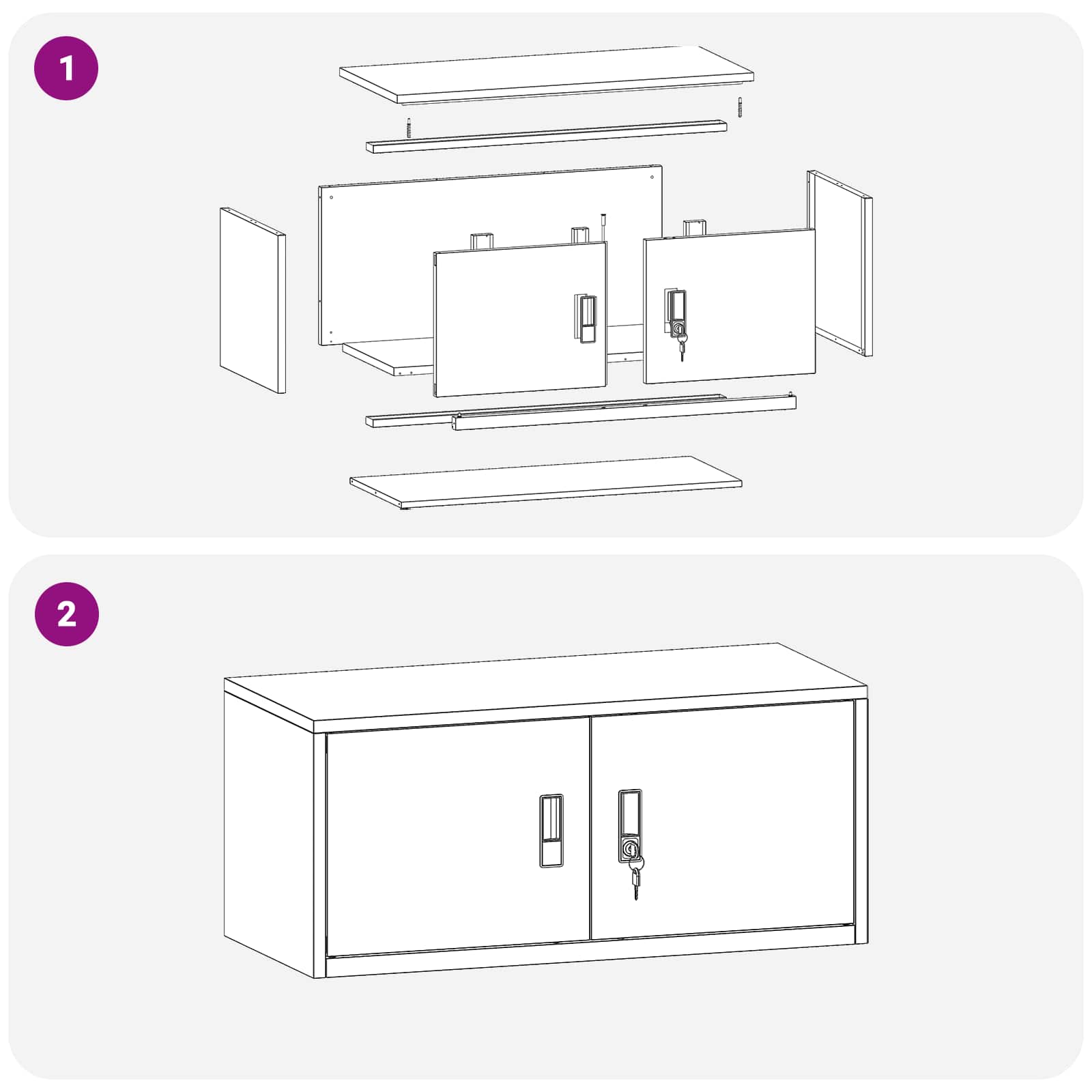 1

2