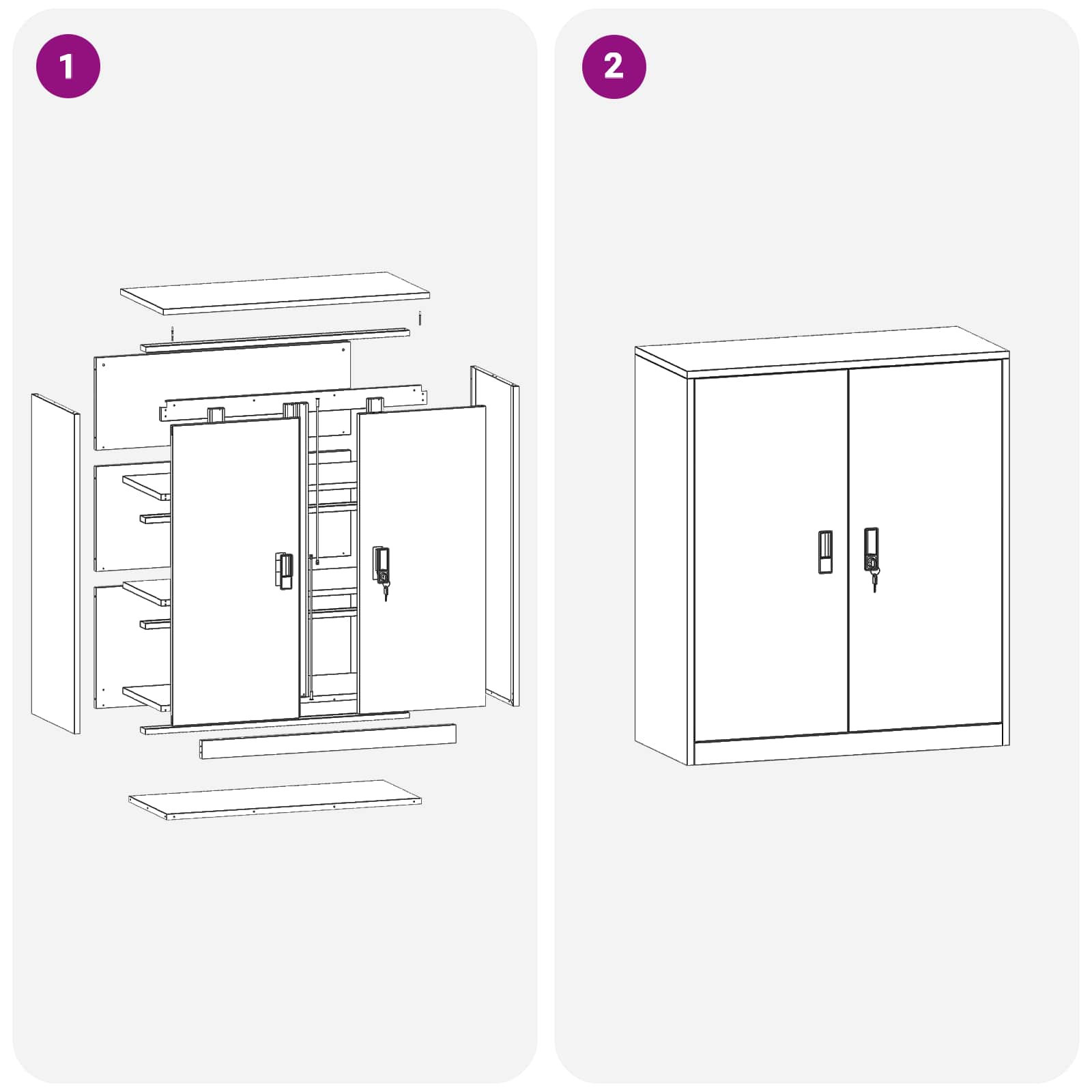 1

2