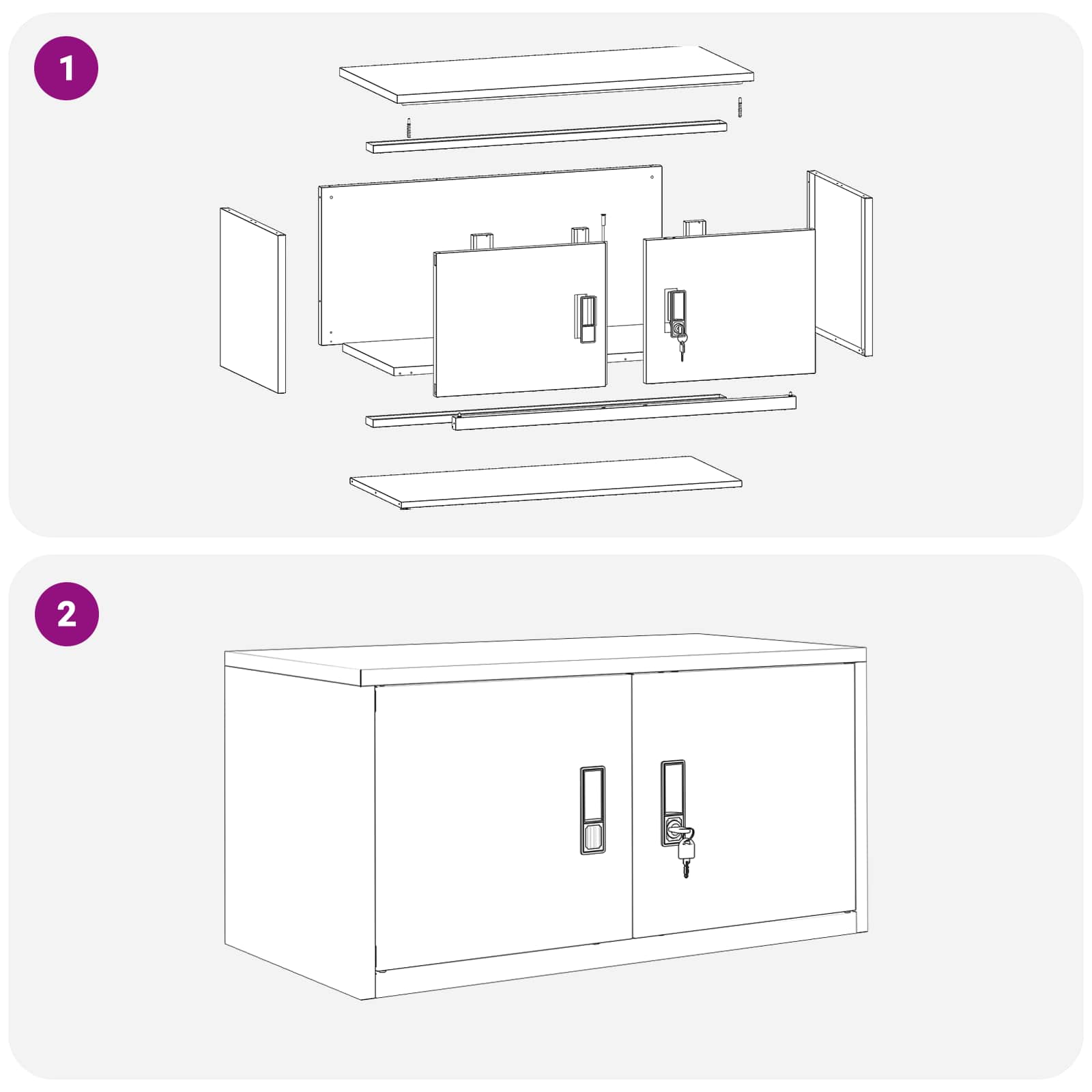 1

2