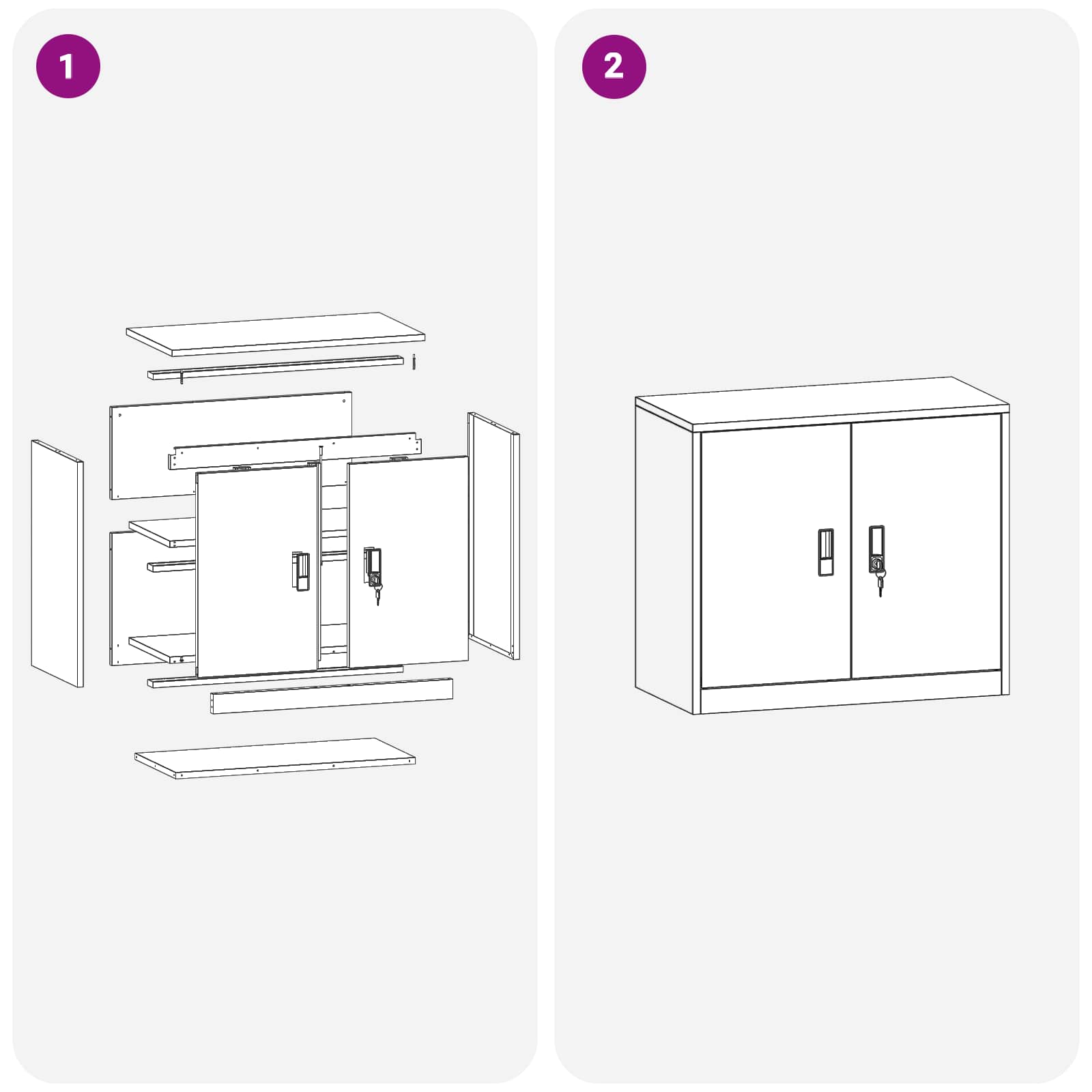 1

2