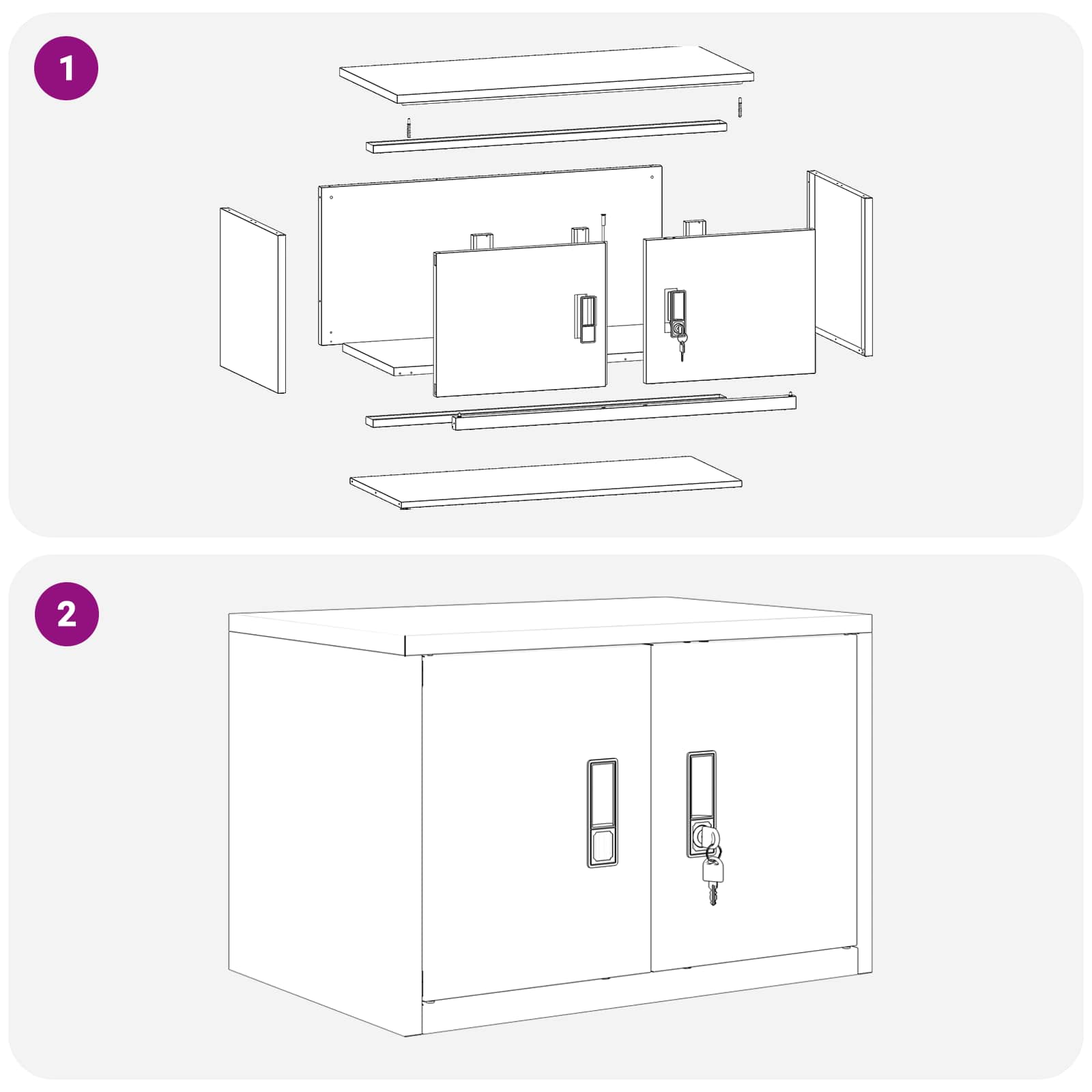 1

2