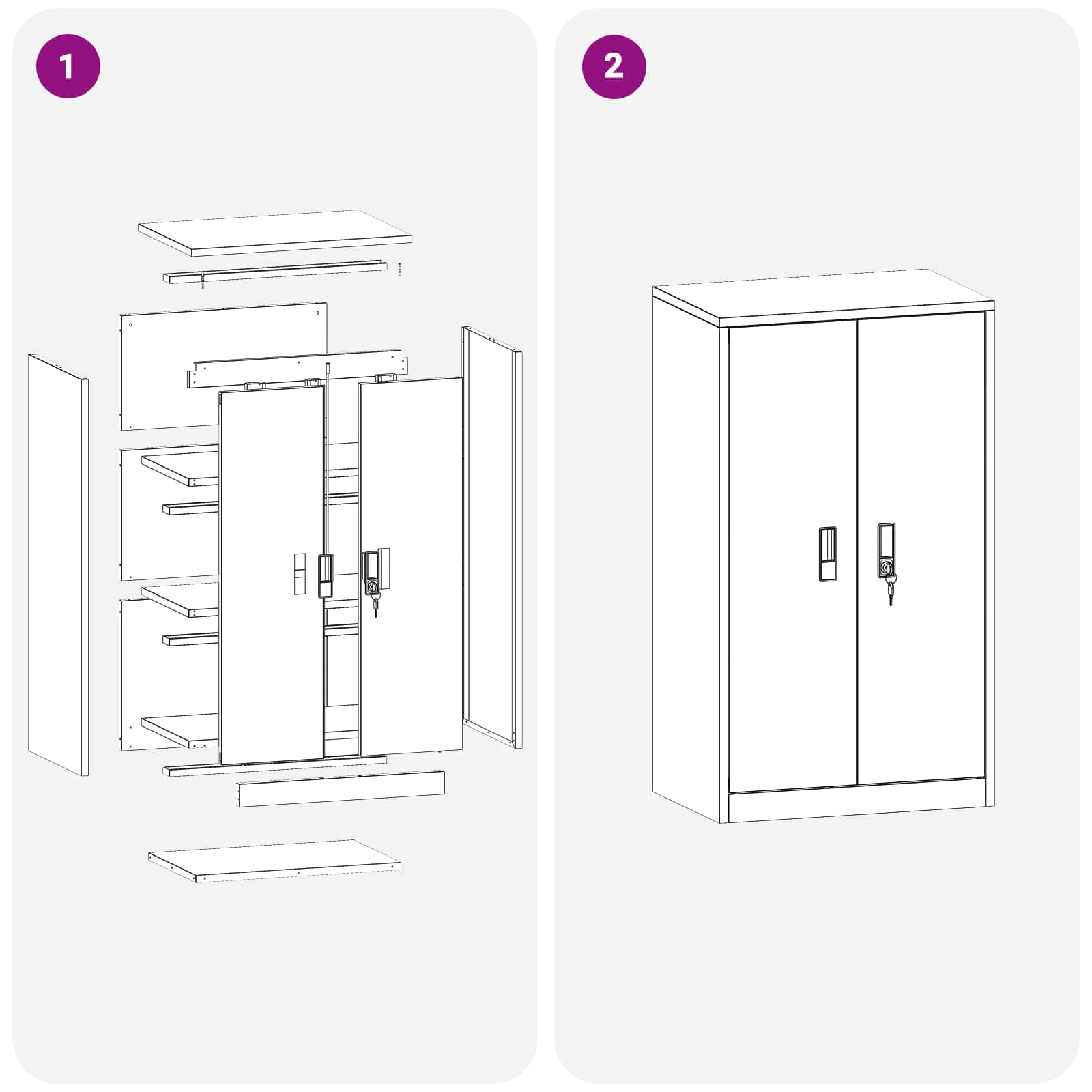 1

2