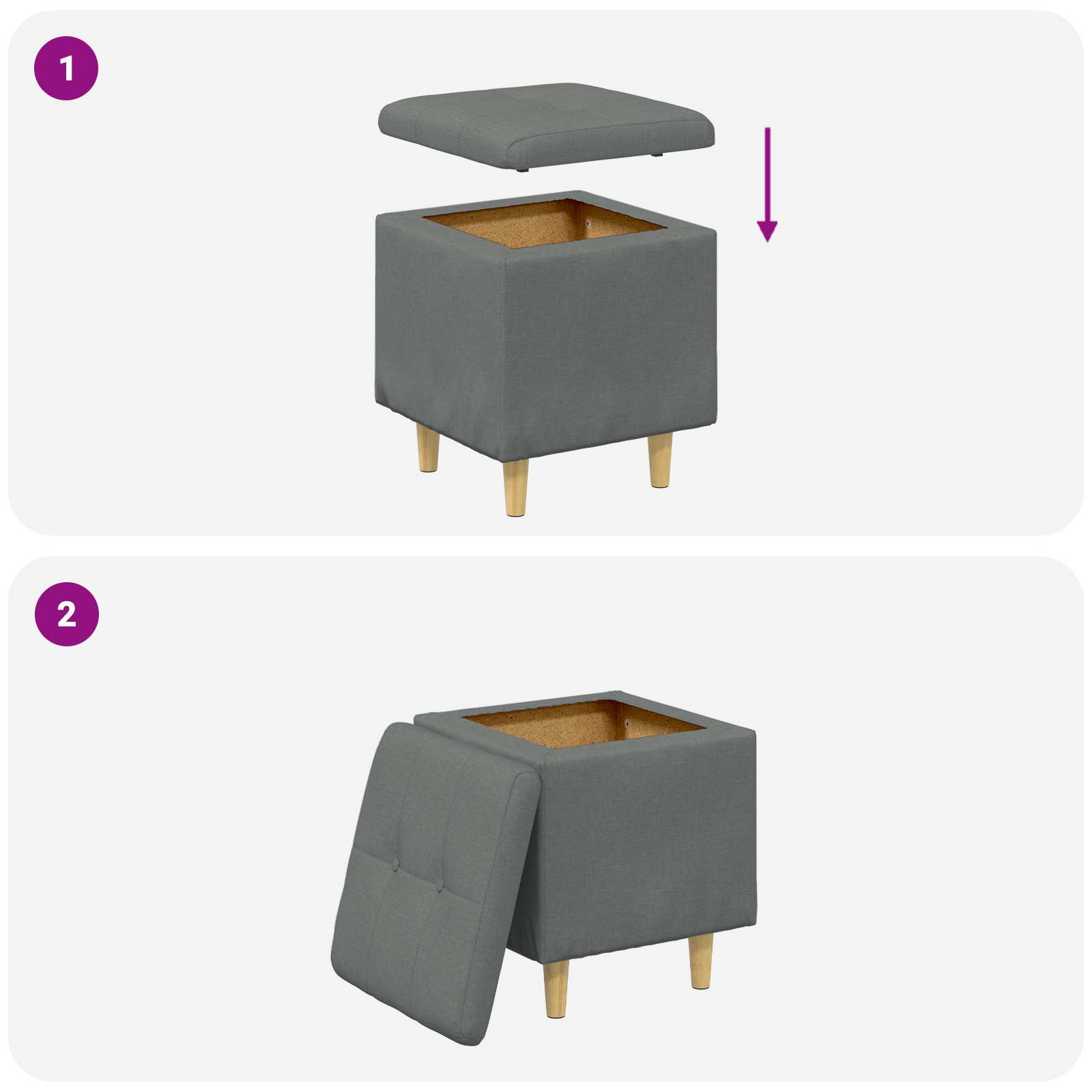 1

2