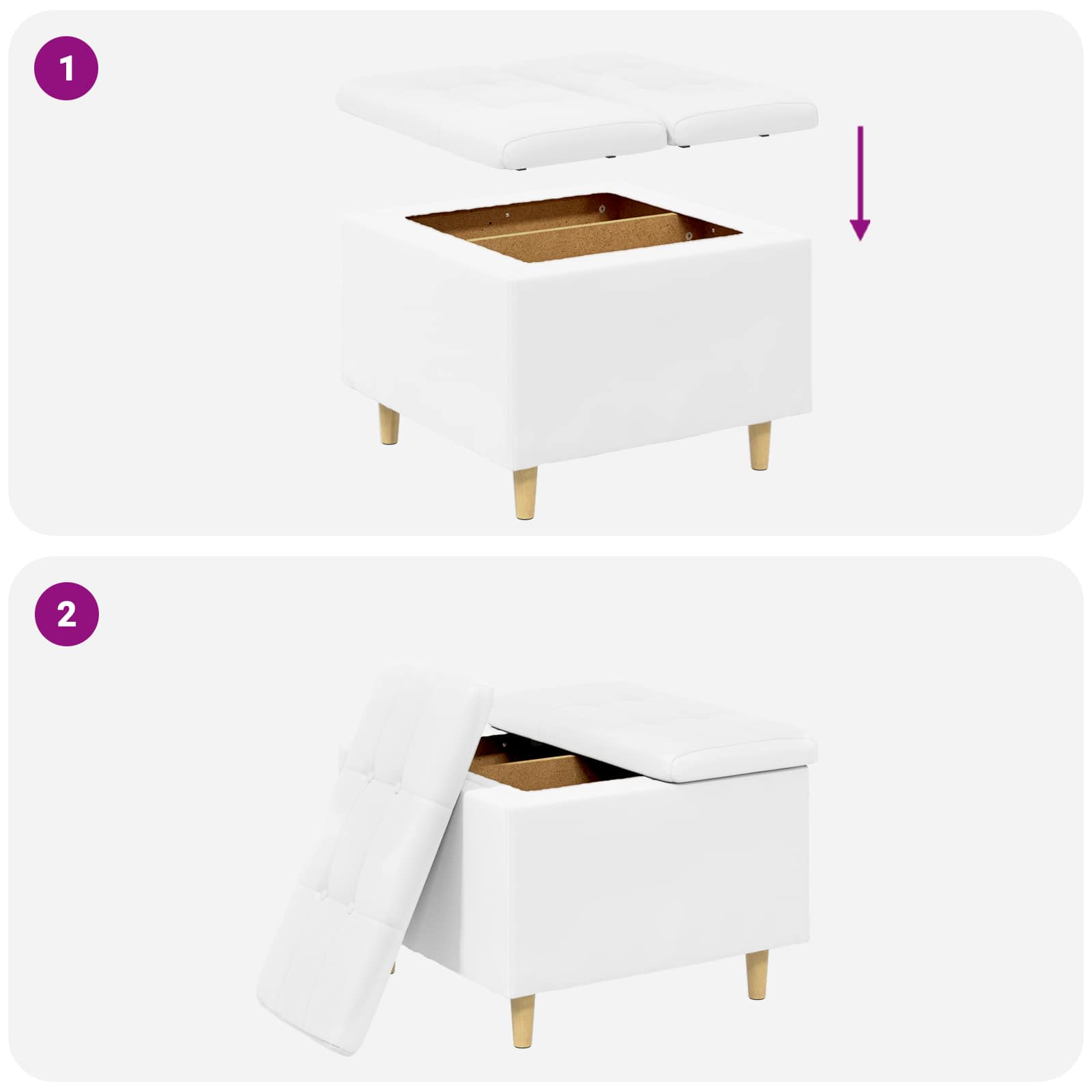 1

2