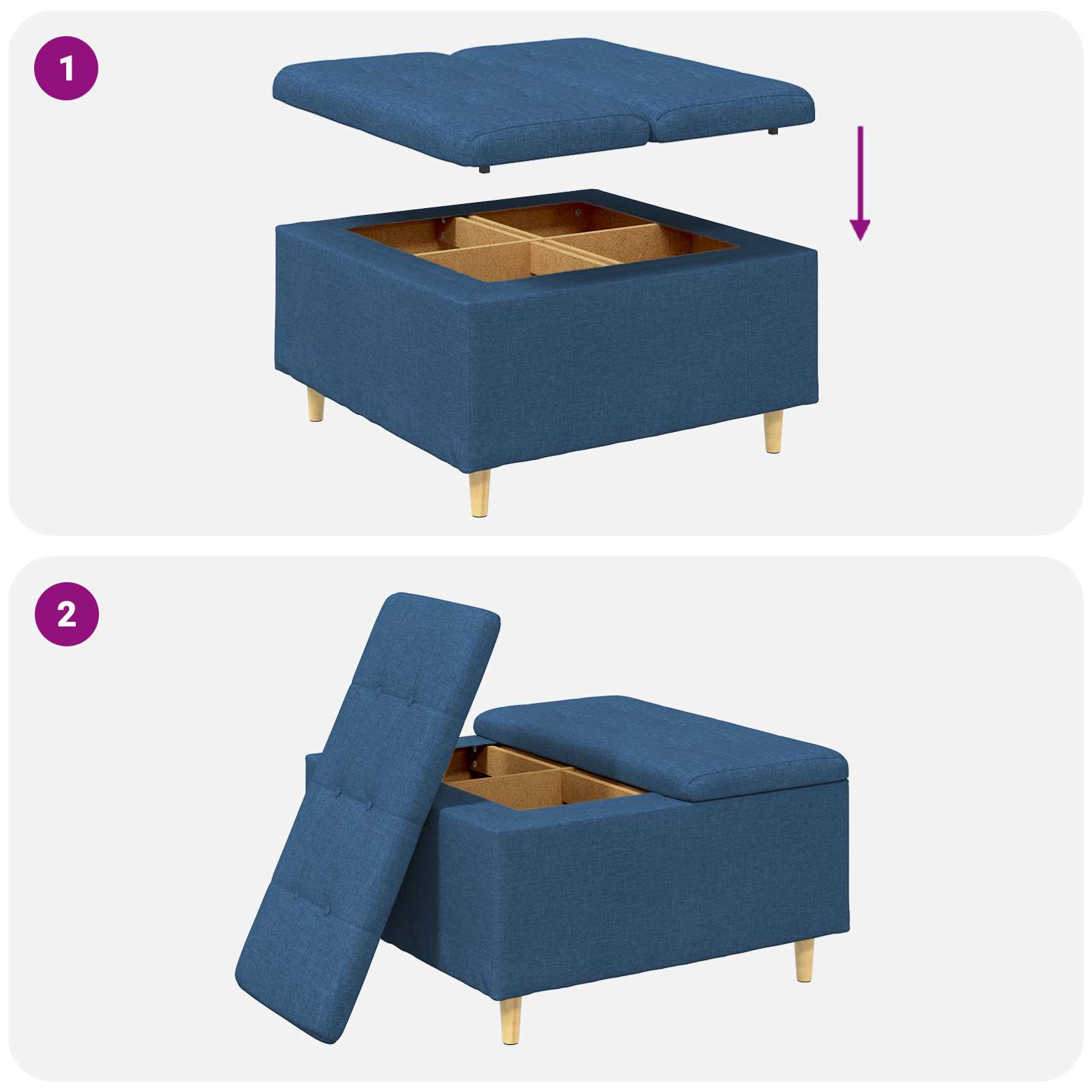 1

2