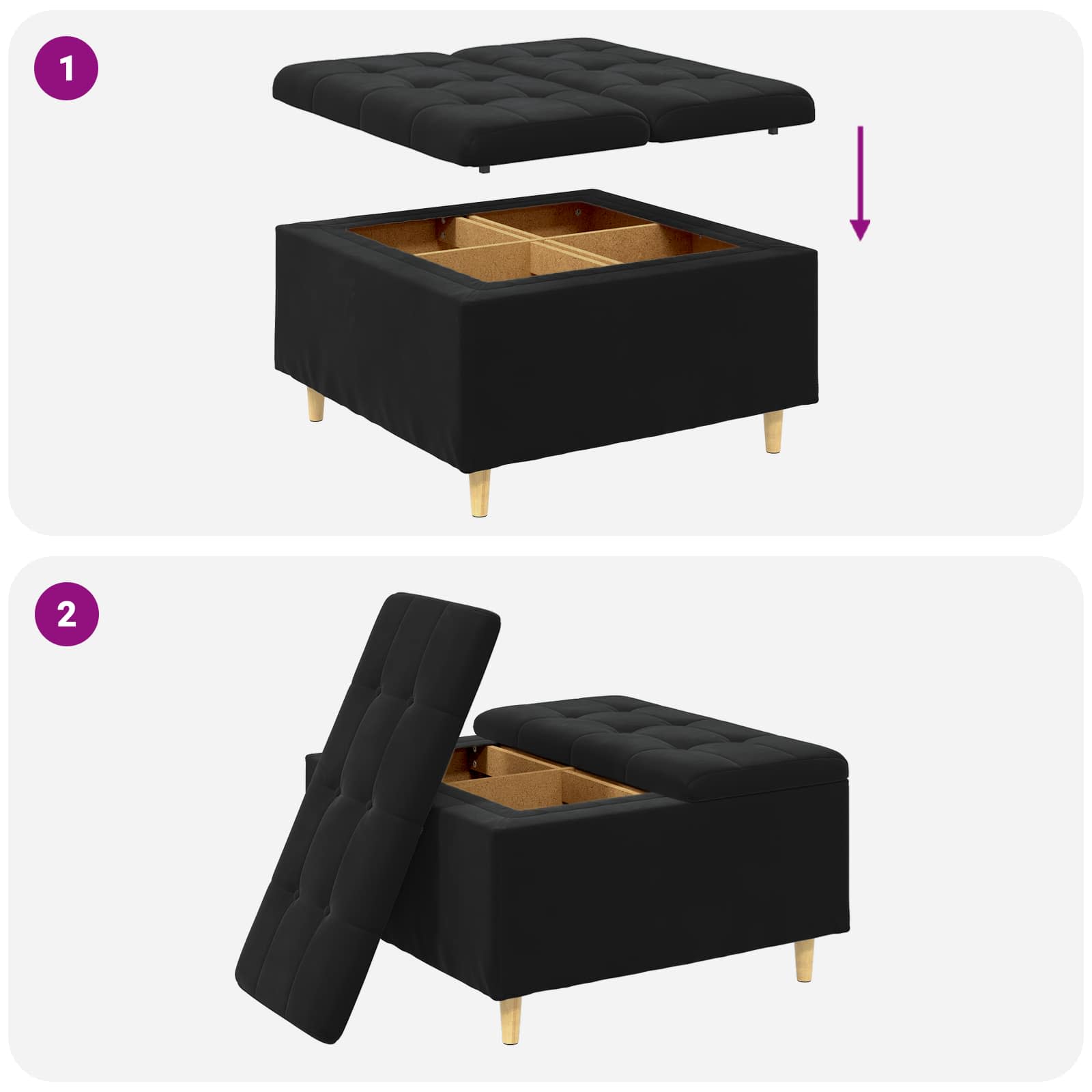 1

2