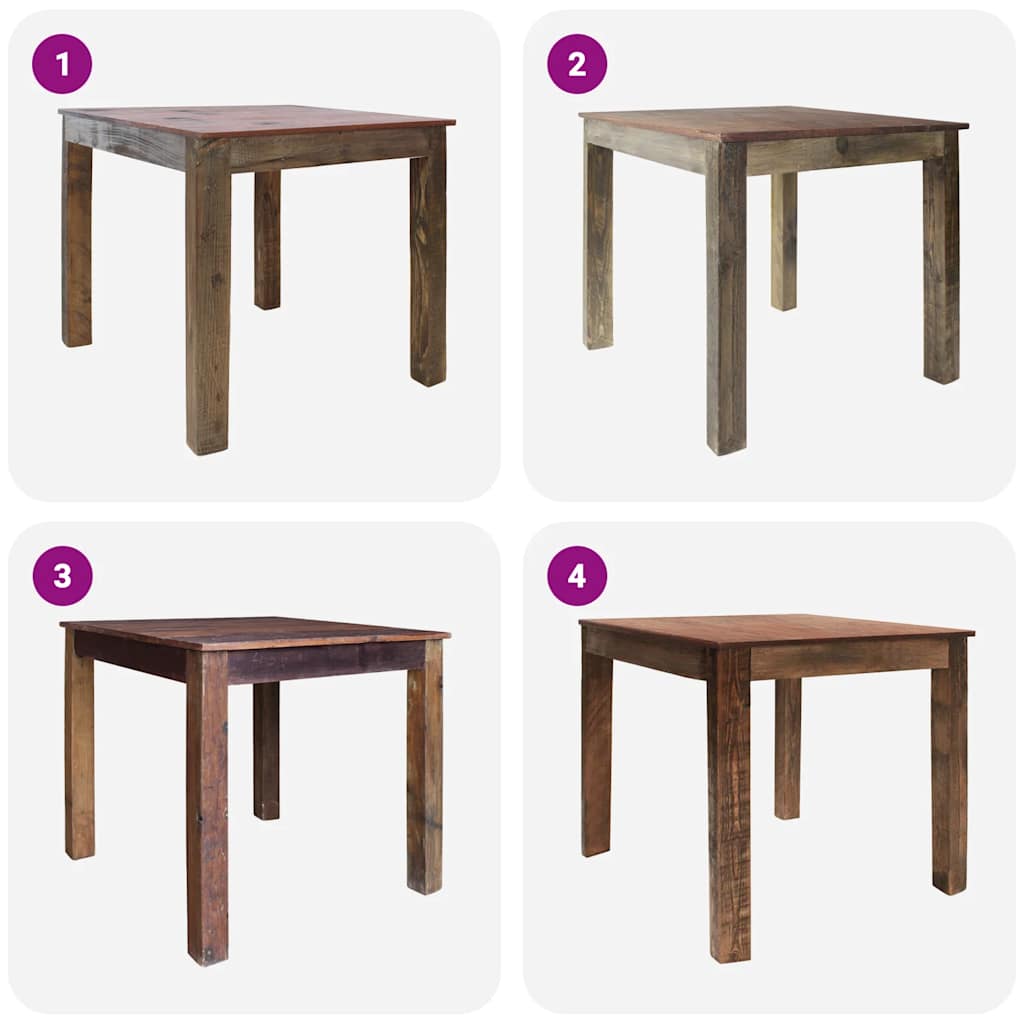 1

2

3

4