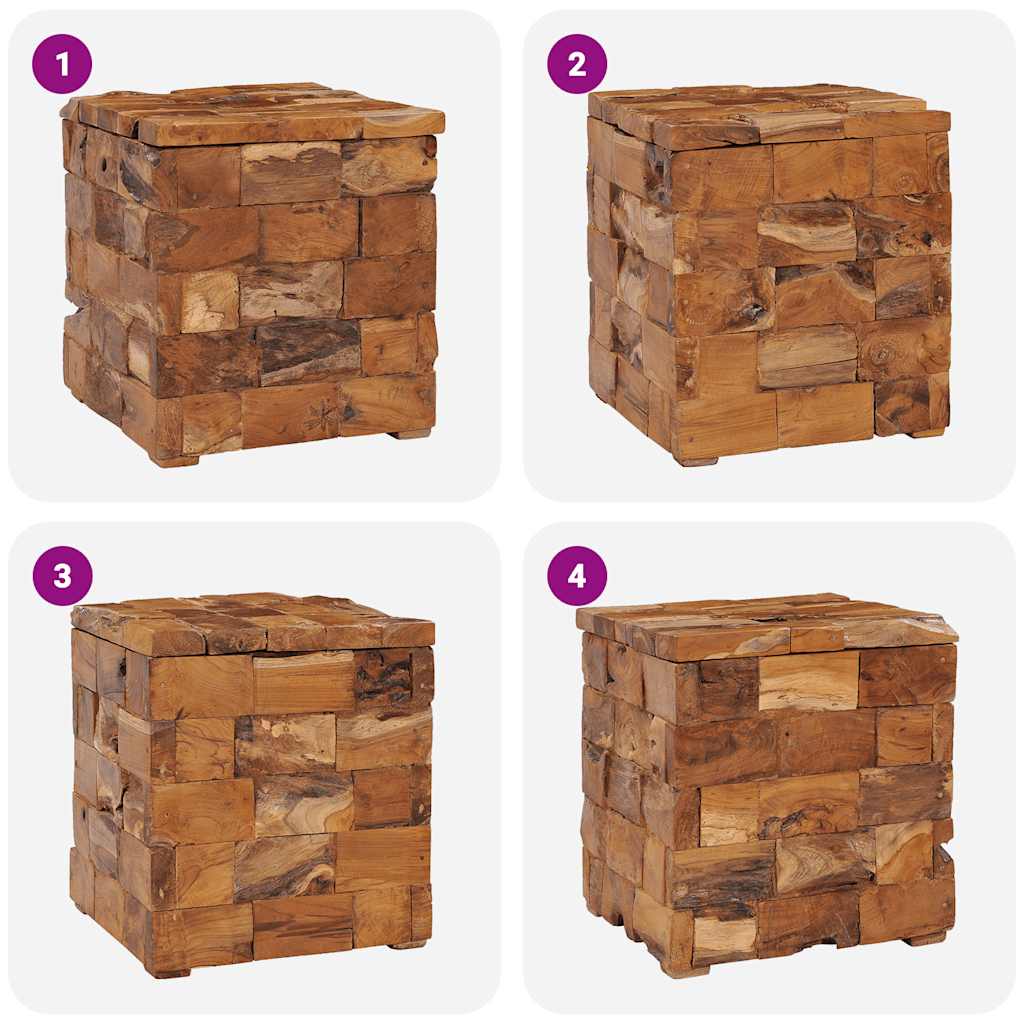 1

2

3

4