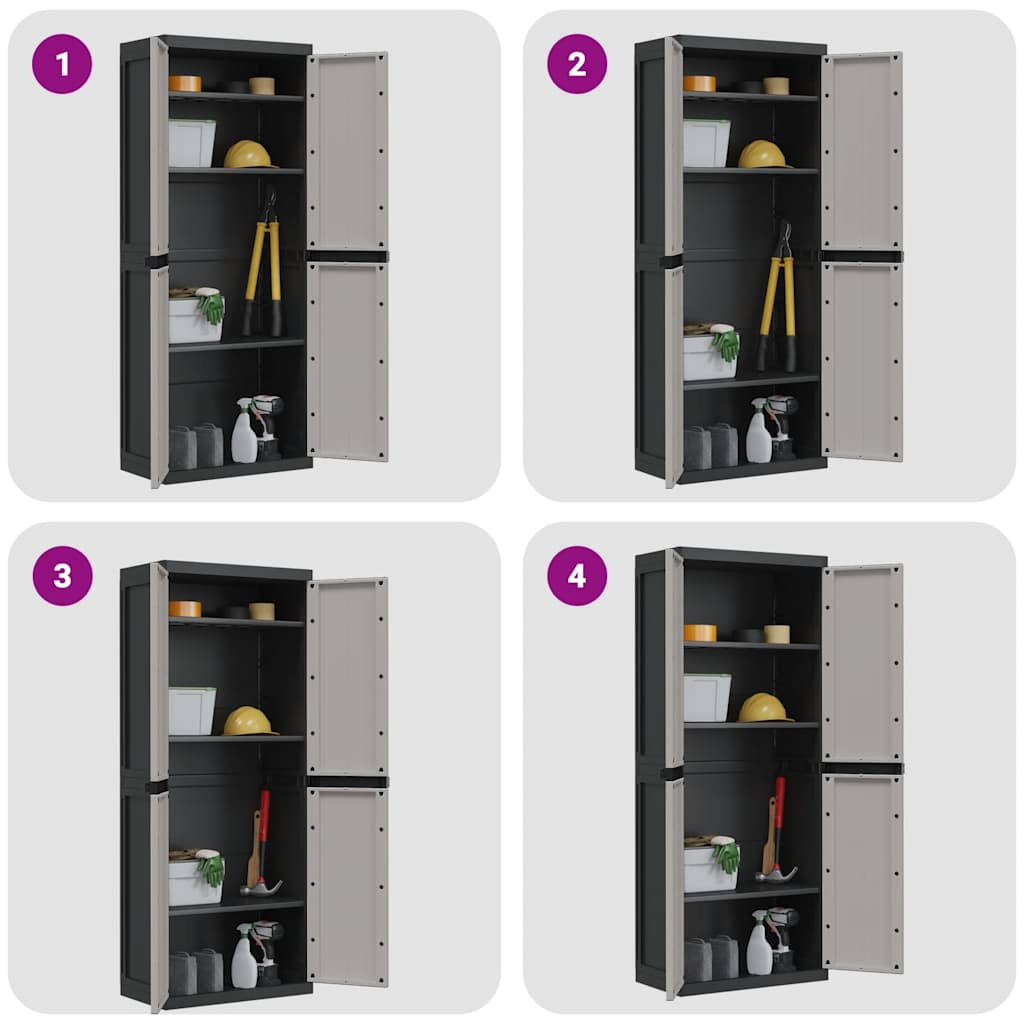 1

2

3

4