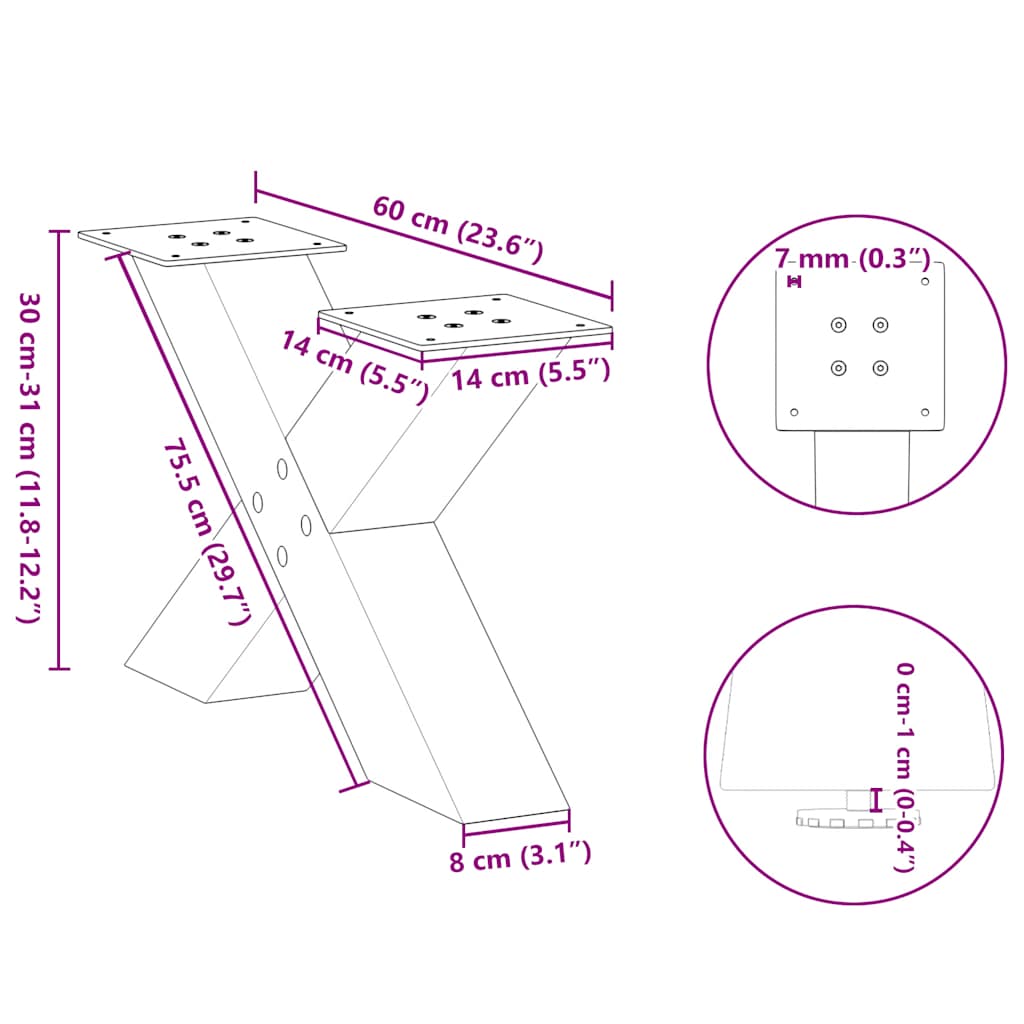 60 cm (23.6″)

30 cm-31 cm (11.8-12.2″)

14 cm (5.5″)

14 cm (5.5″)

75.5 cm (29.7″)

8 cm (3.1″)

7 mm (0.3″)

0 cm-1 cm (0-0.4″)