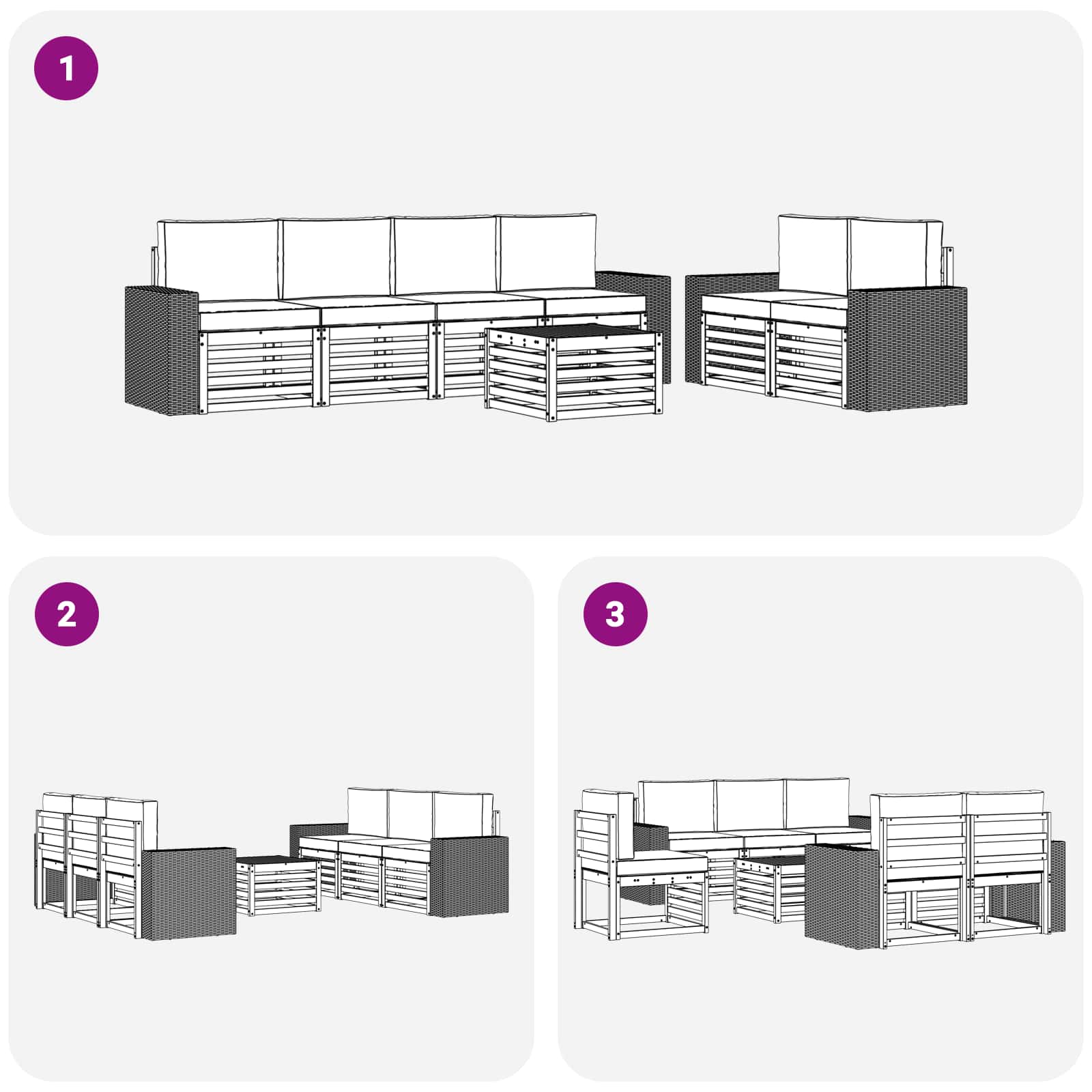 1

2

3