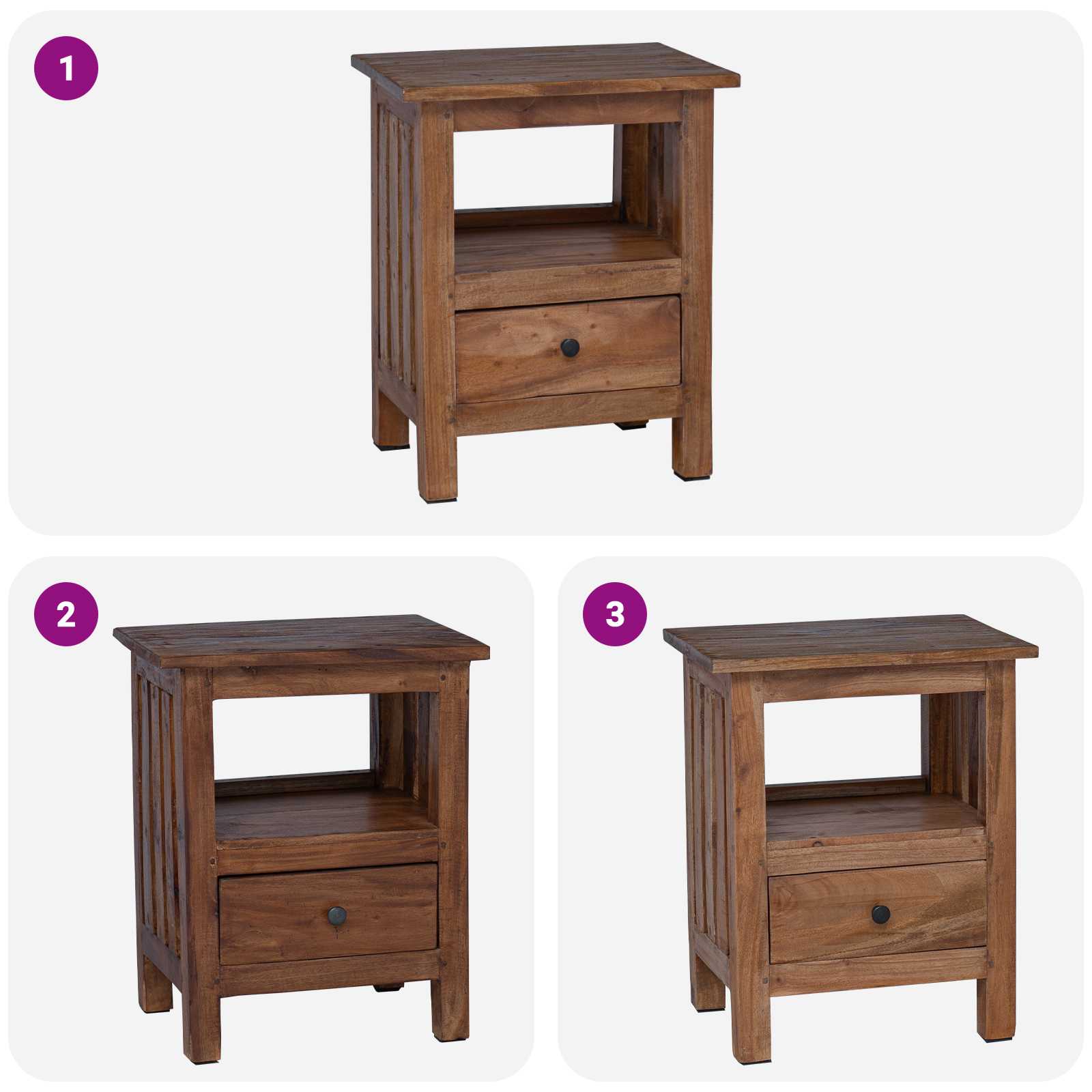 1

2

3