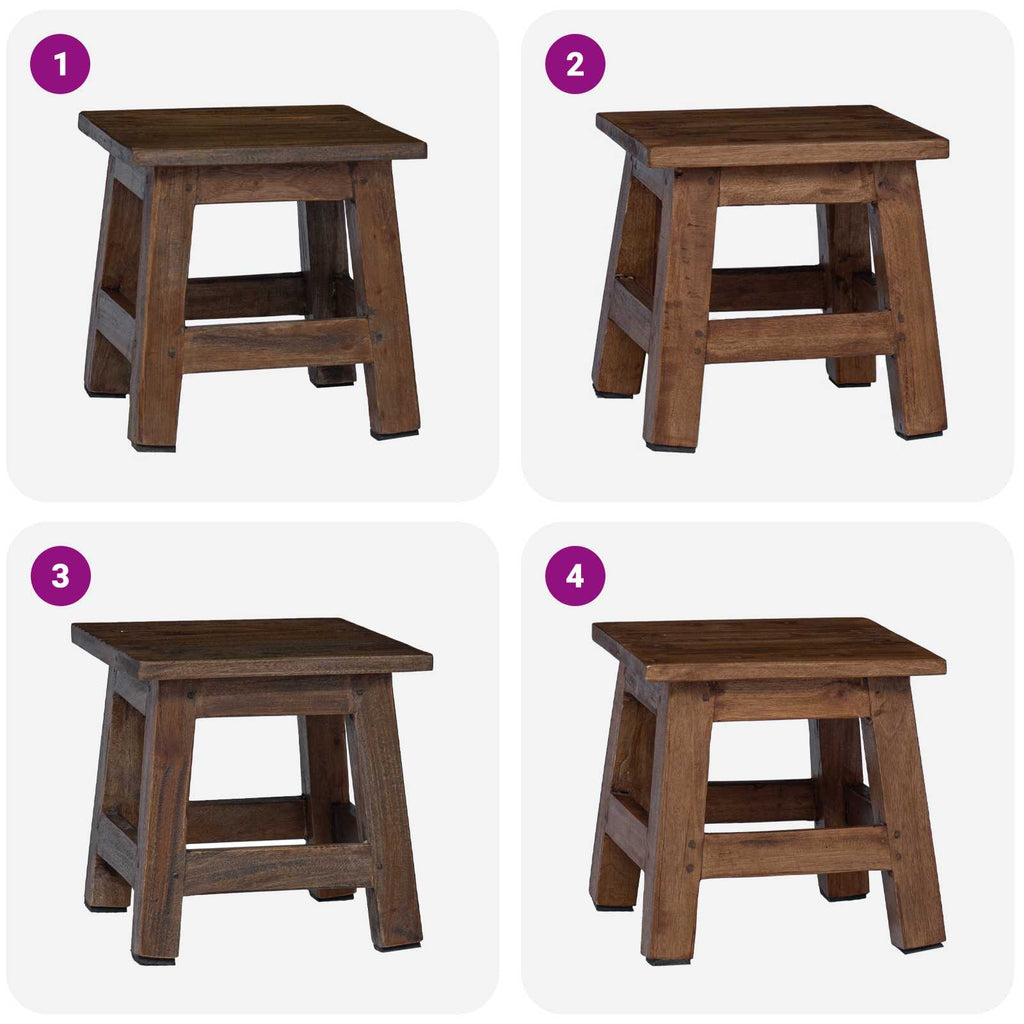 1

2

3

4