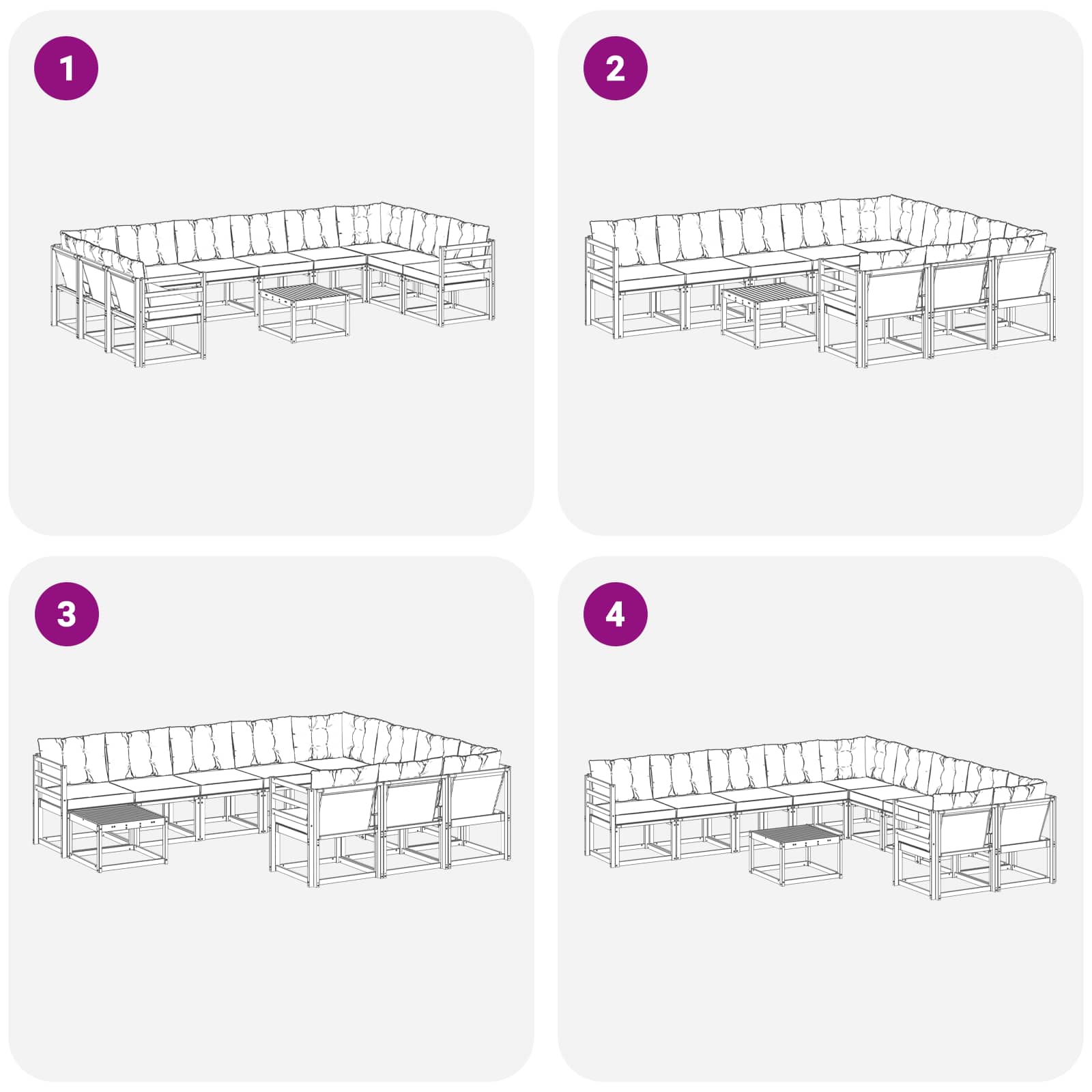 1

2

3

4