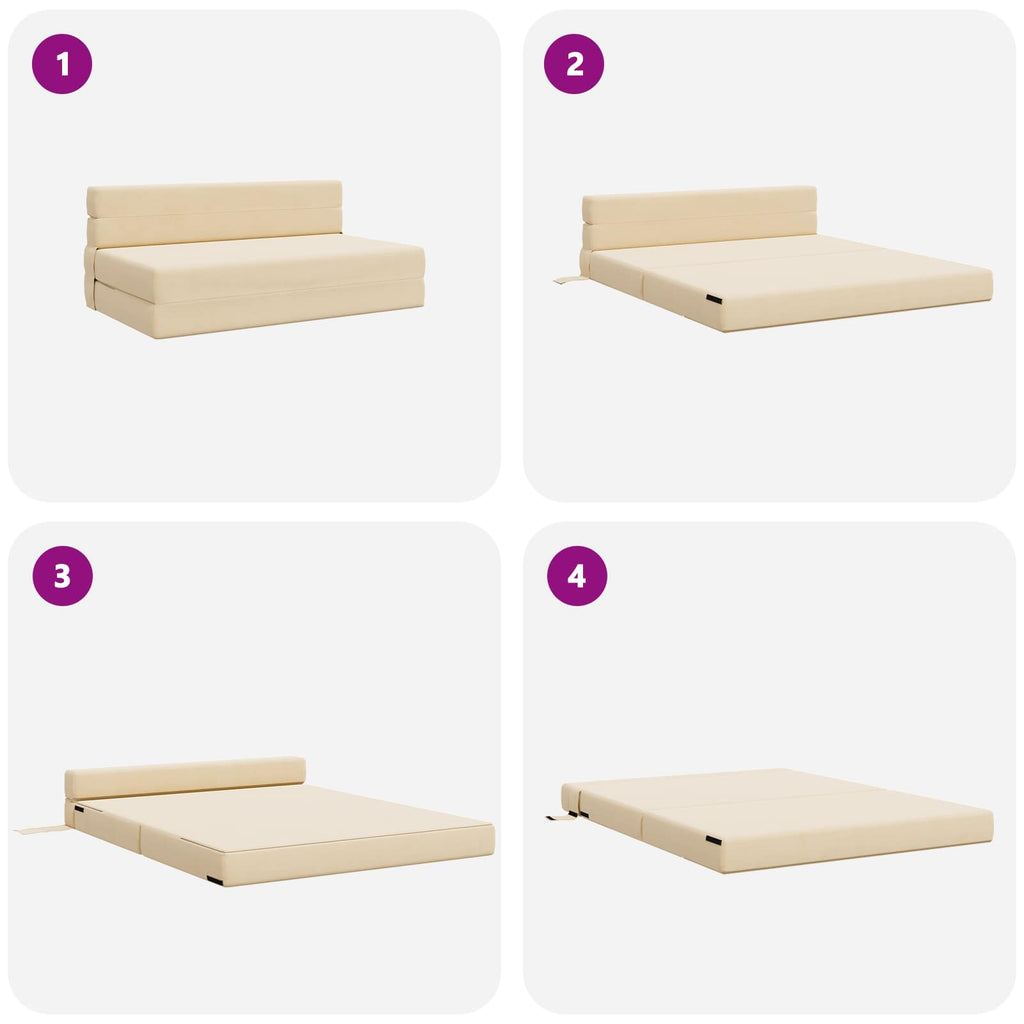 1

2

3

4