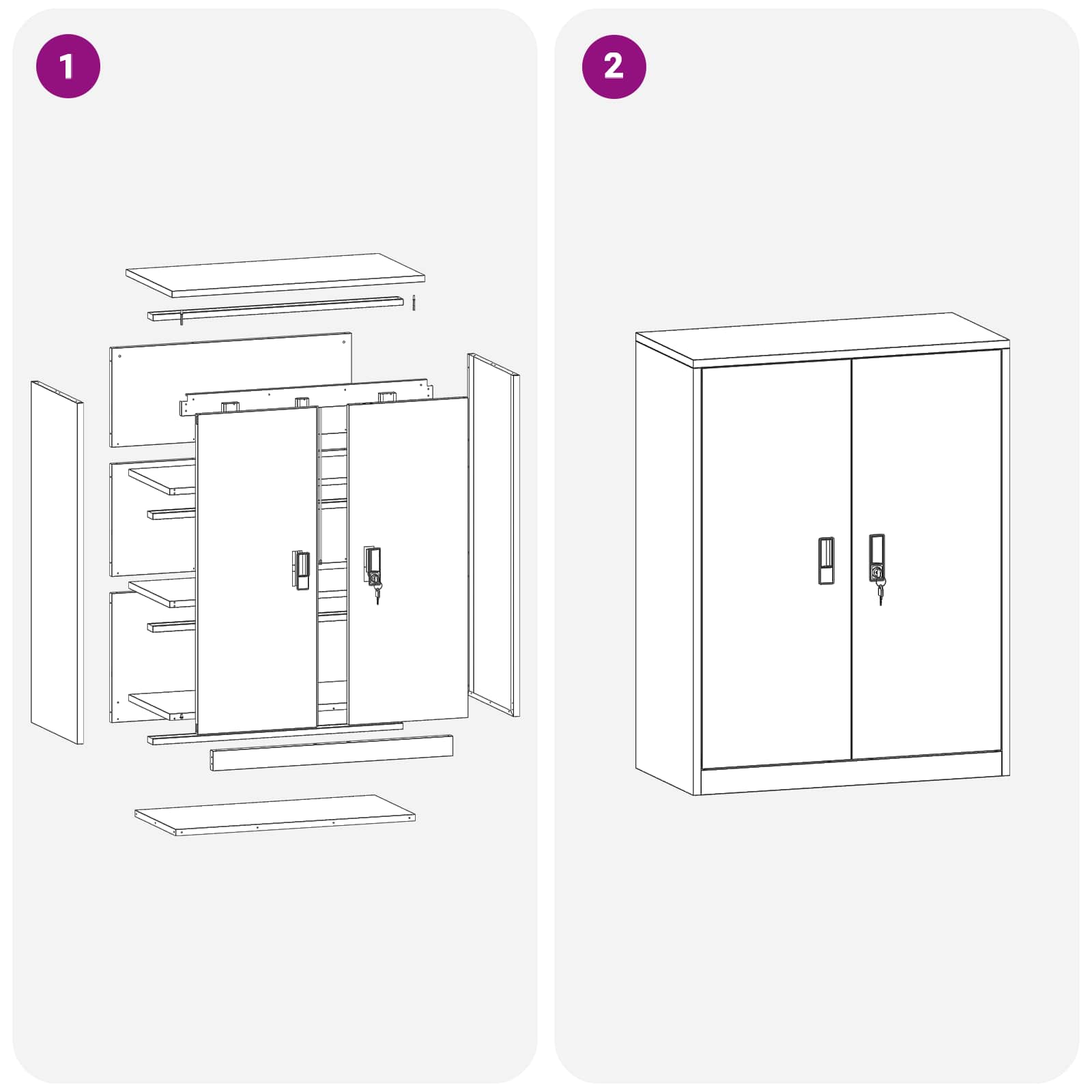 1

2