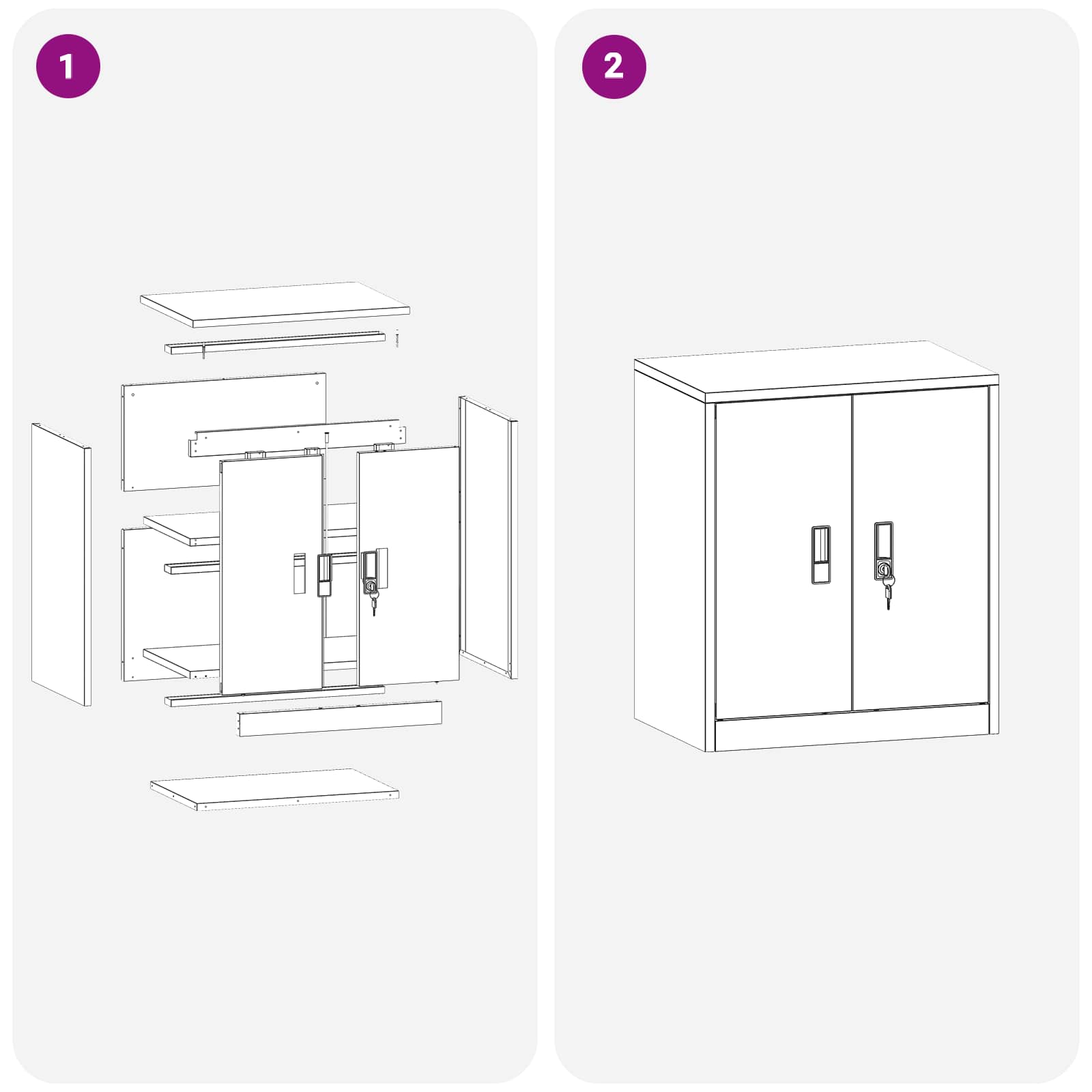 1

2