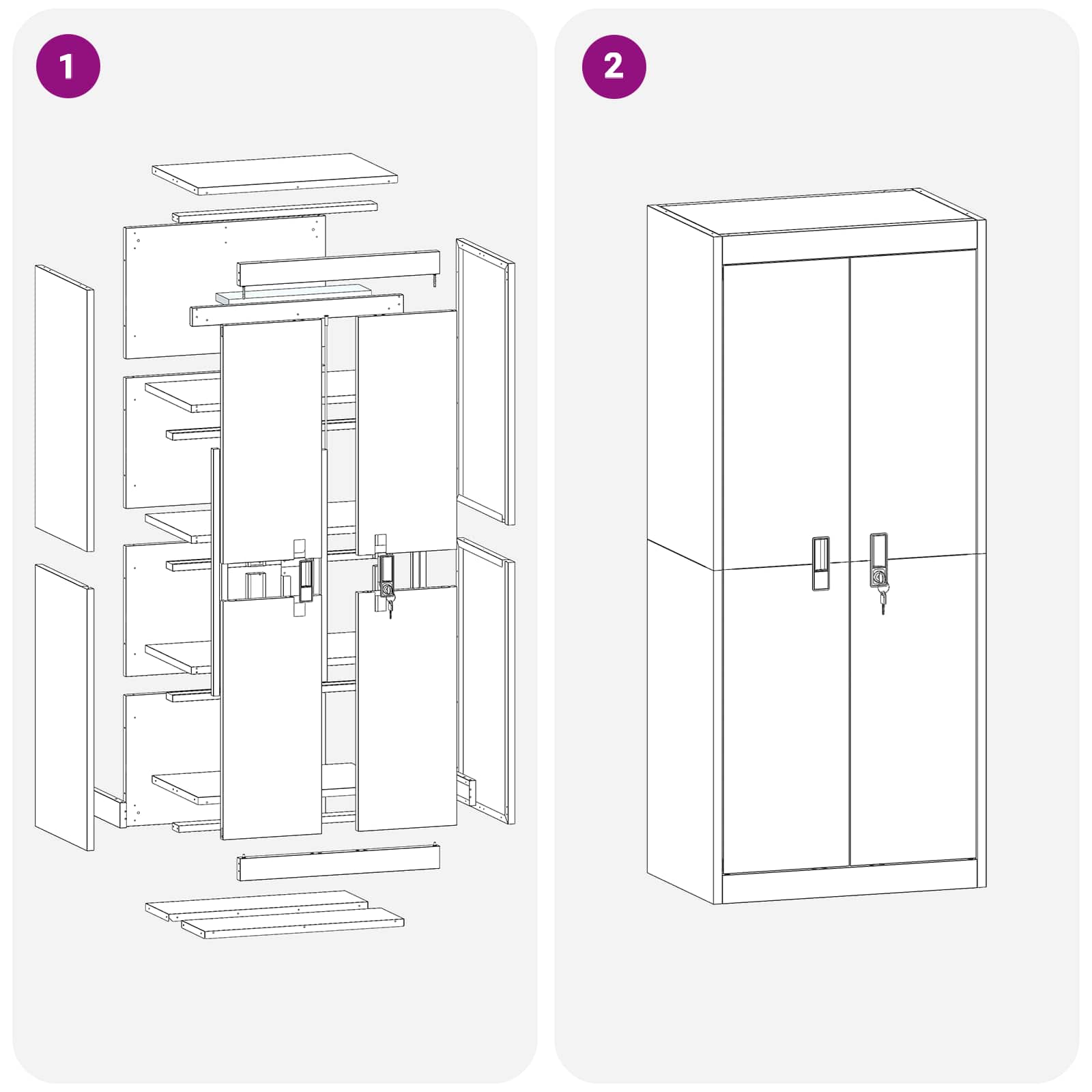 1

2